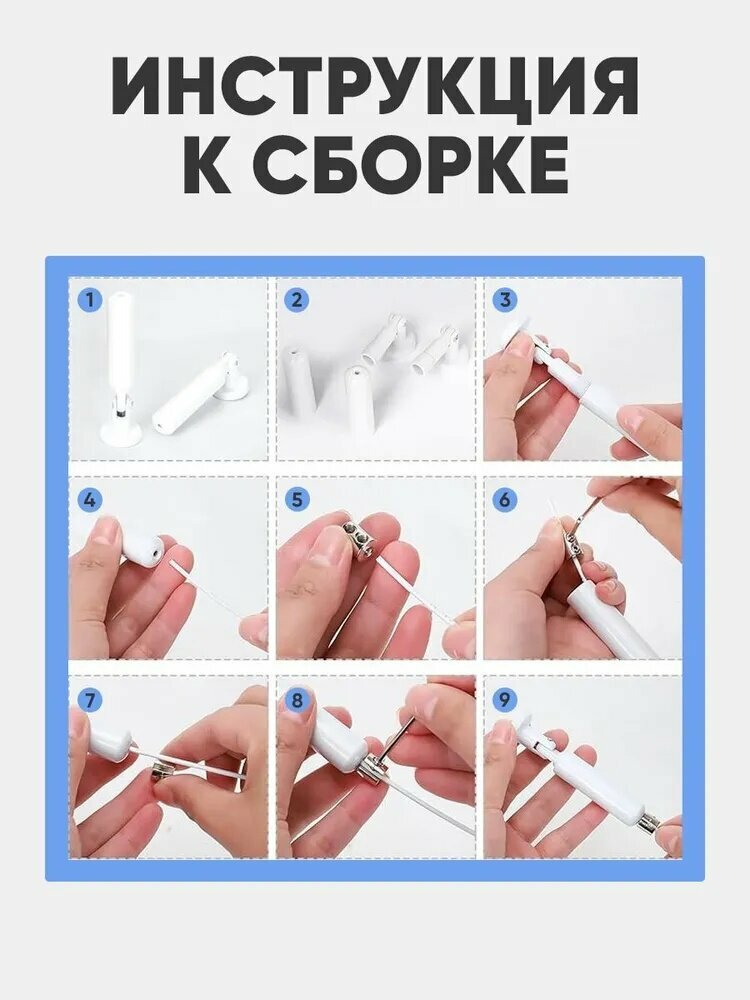 ИНСТРУКЦИЯ К СБОРКЕ

1

2

3

4

5

6

7

8

9