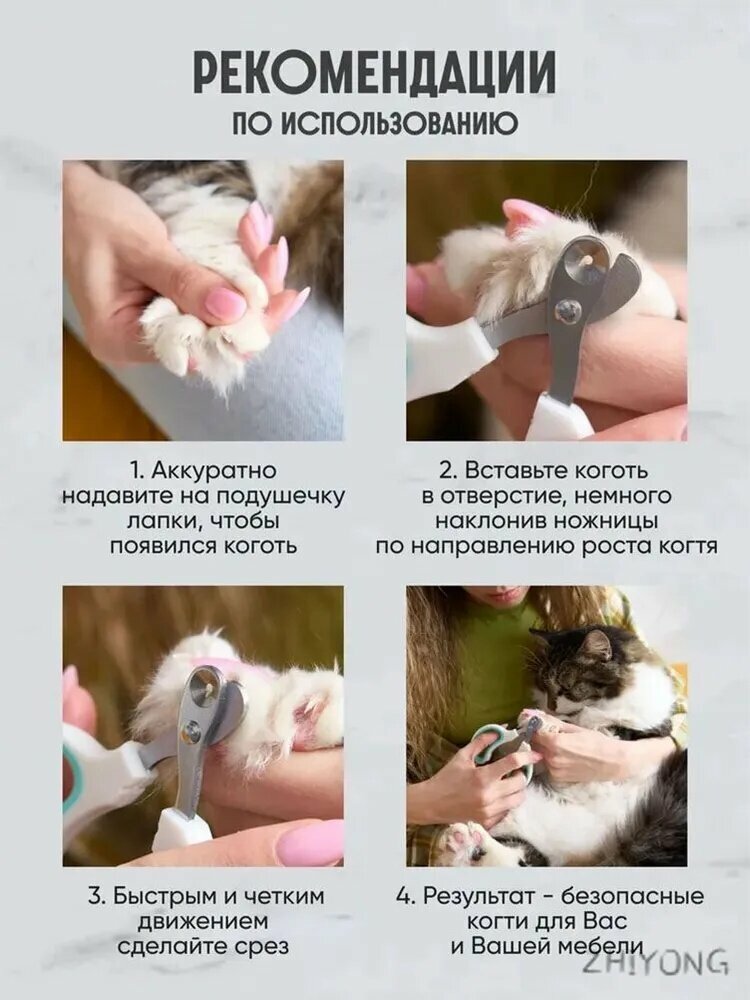 РЕКОМЕНДАЦИИ
ПО ИСПОЛЬЗОВАНИЮ

1. Аккуратно надавите на подушечку лапки, чтобы появился коготь

2. Вставьте коготь в отверстие, немного наклонив ножницы по направлению роста когтя

3. Быстрым и четким движением сделайте срез

4. Результат - безопасные когти для Вас и Вашей мебели

ZHIYONG