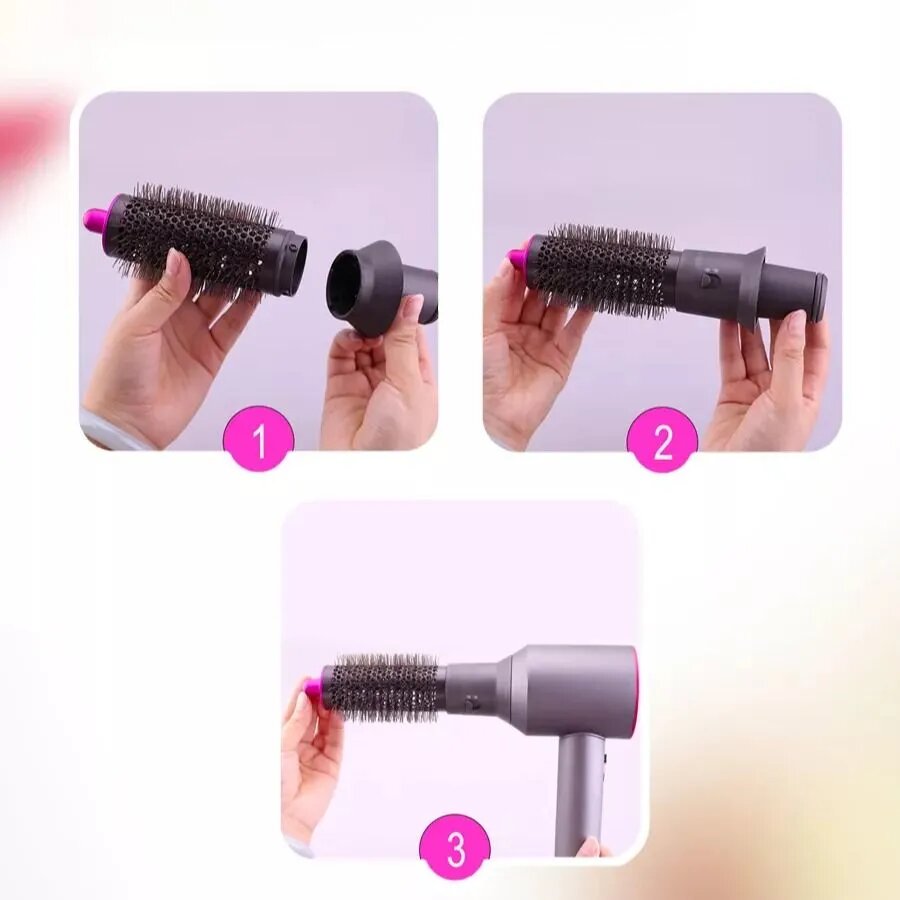 1

2

3