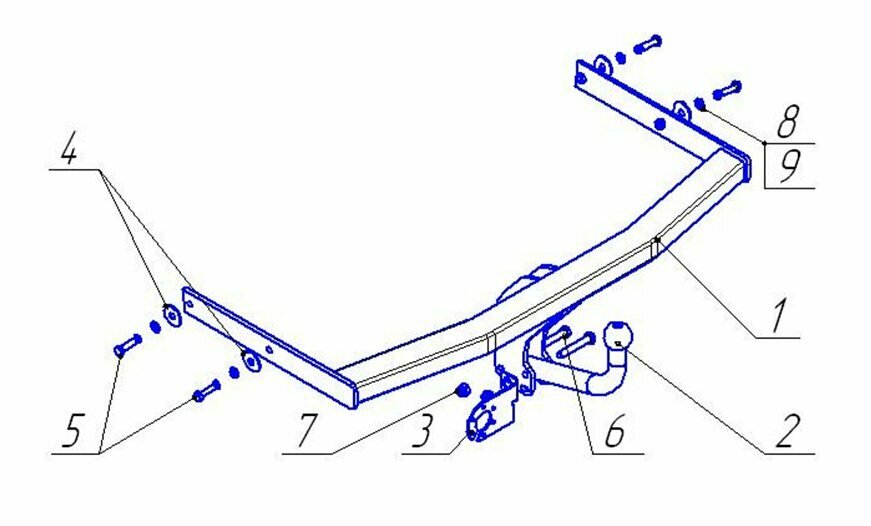 4
8
9
1
5
7
3
6
2