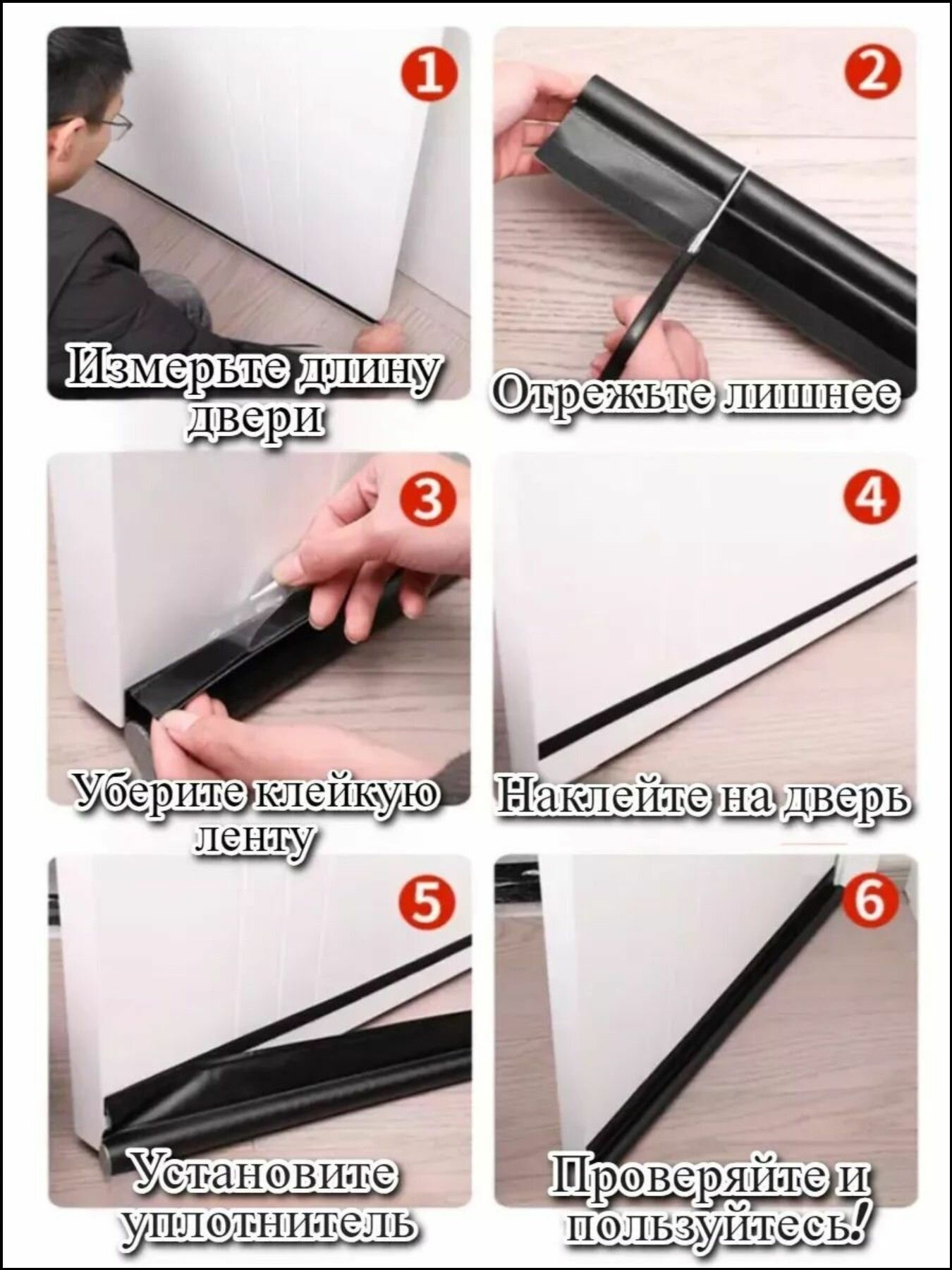 1

Измерьте длину двери

2

Отрежьте лишнее

3

Уберите клейкую ленту

4

Наклейте на дверь

5

Установите уплотнитель

6

Проверяйте и пользуйтесь!