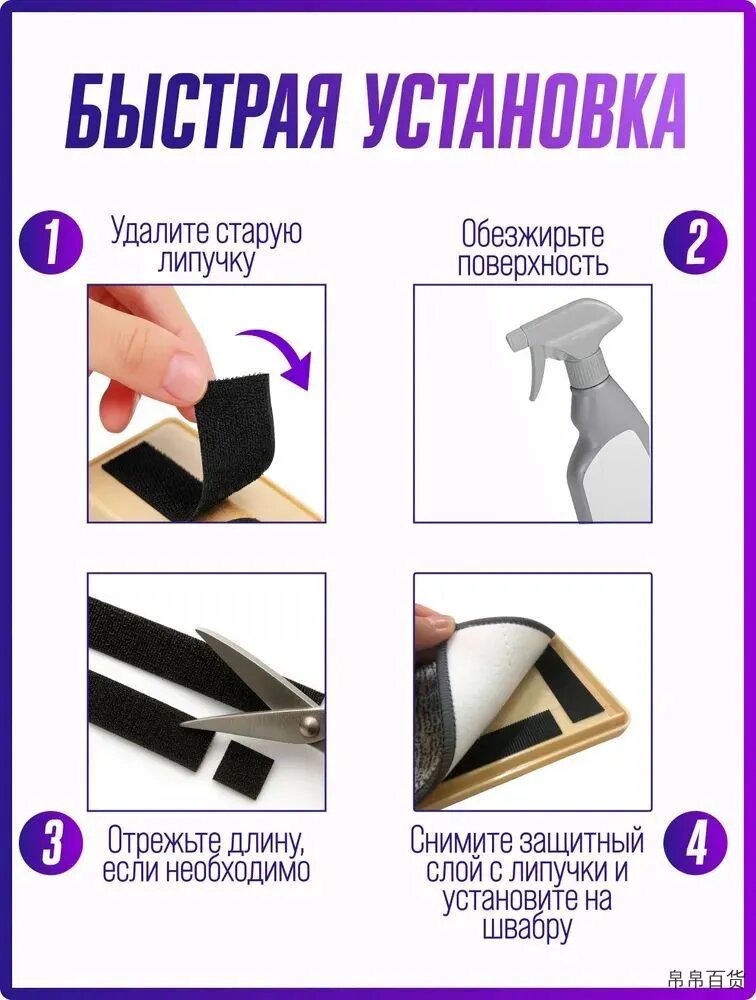 БЫСТРАЯ УСТАНОВКА

1 Удалите старую липучку

Обезжирьте поверхность 2

3 Отрежьте длину, если необходимо

Снимите защитный слой с липучки и установите на швабру 4

帛帛百货