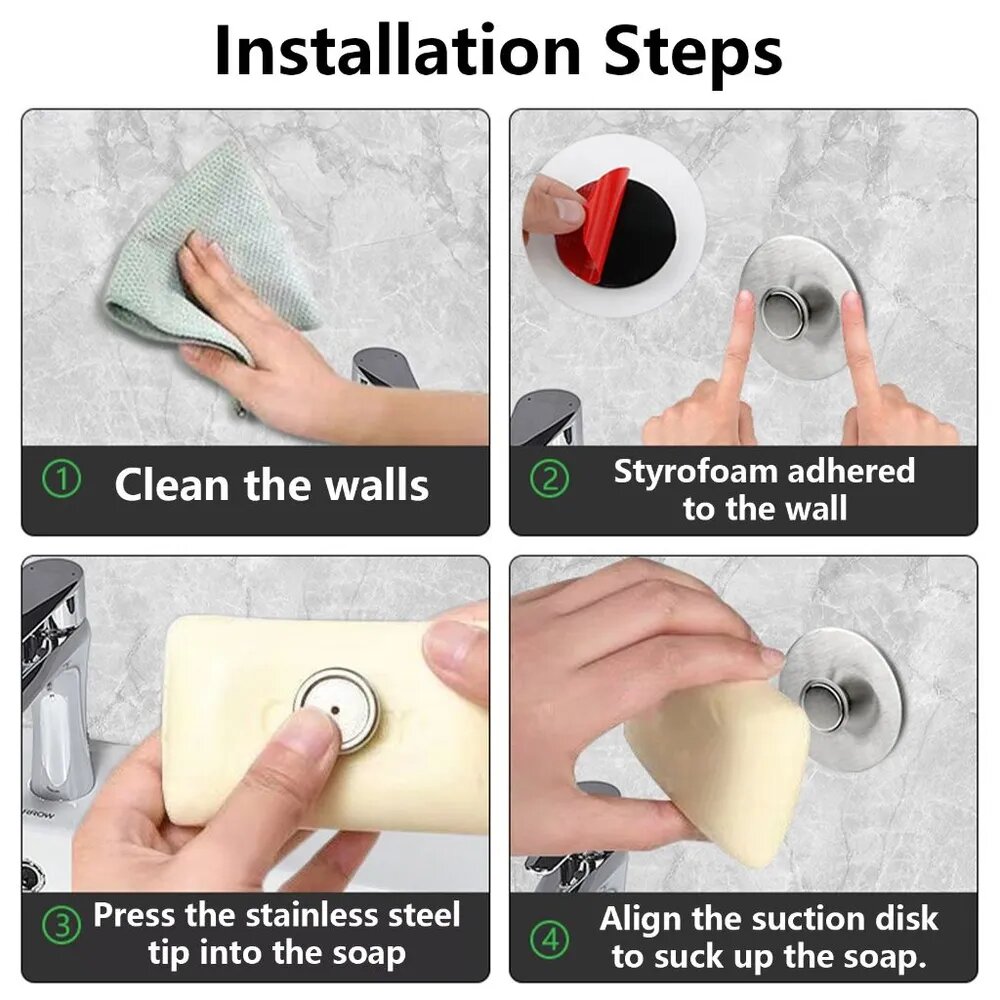 Installation Steps

① Clean the walls

② Styrofoam adhered to the wall

③ Press the stainless steel tip into the soap

④ Align the suction disk to suck up the soap.