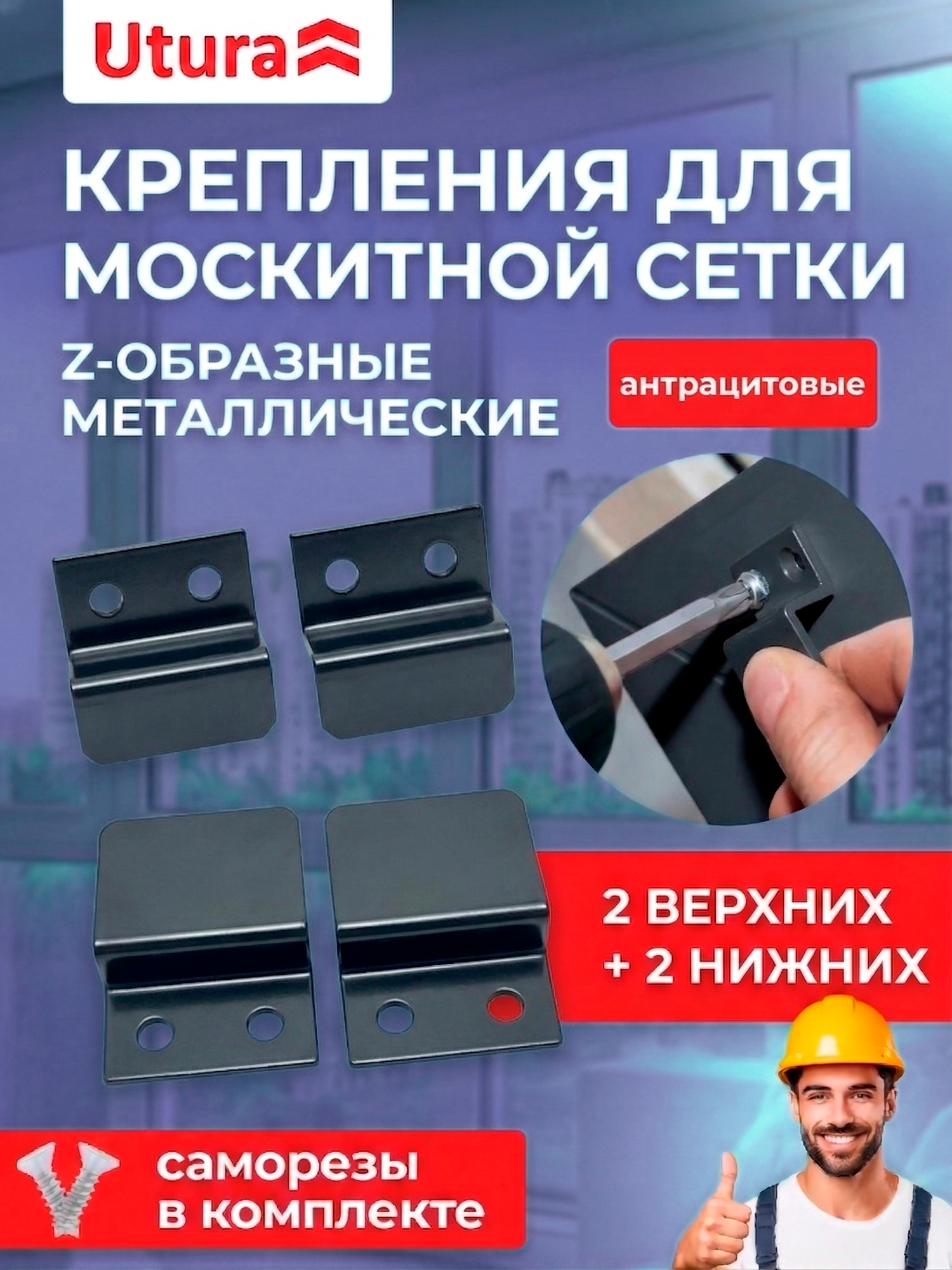 Utura

КРЕПЛЕНИЯ ДЛЯ МОСКИТНОЙ СЕТКИ

Z-ОБРАЗНЫЕ МЕТАЛЛИЧЕСКИЕ

антрацитовые

2 ВЕРХНИХ + 2 НИЖНИХ

саморезы в комплекте