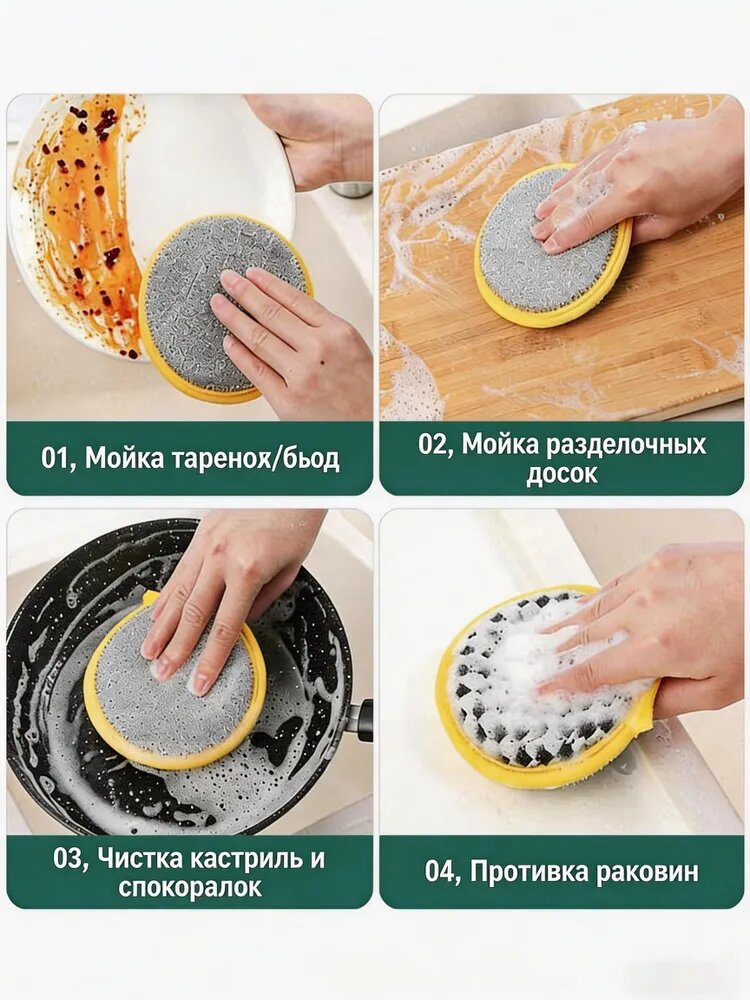 01, Мойка таренох/бьод

02, Мойка разделочных досок

03, Чистка кастриль и спокоралок

04, Противка раковин