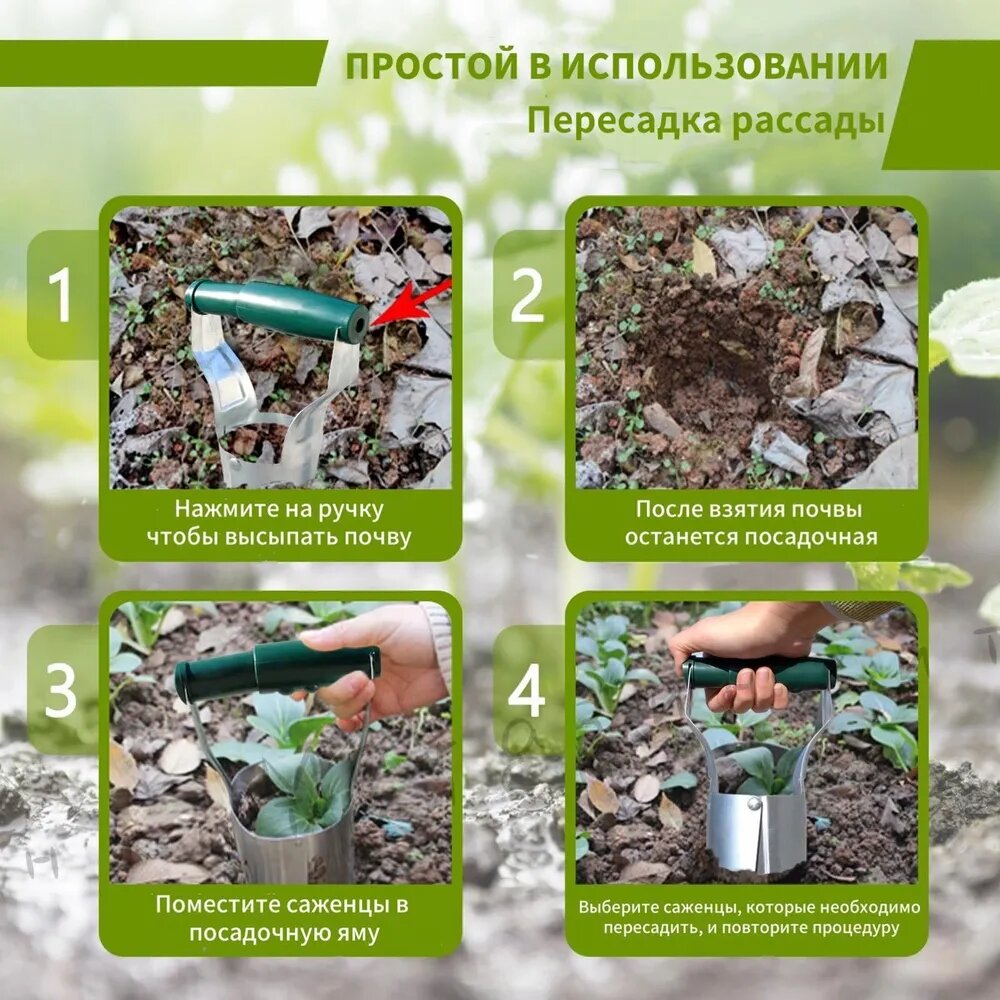 ПРОСТОЙ В ИСПОЛЬЗОВАНИИ
Пересадка рассады

1

Нажмите на ручку чтобы высыпать почву

2

После взятия почвы останется посадочная

3

Поместите саженцы в посадочную яму

4

Выберите саженцы, которые необходимо пересадить, и повторите процедуру