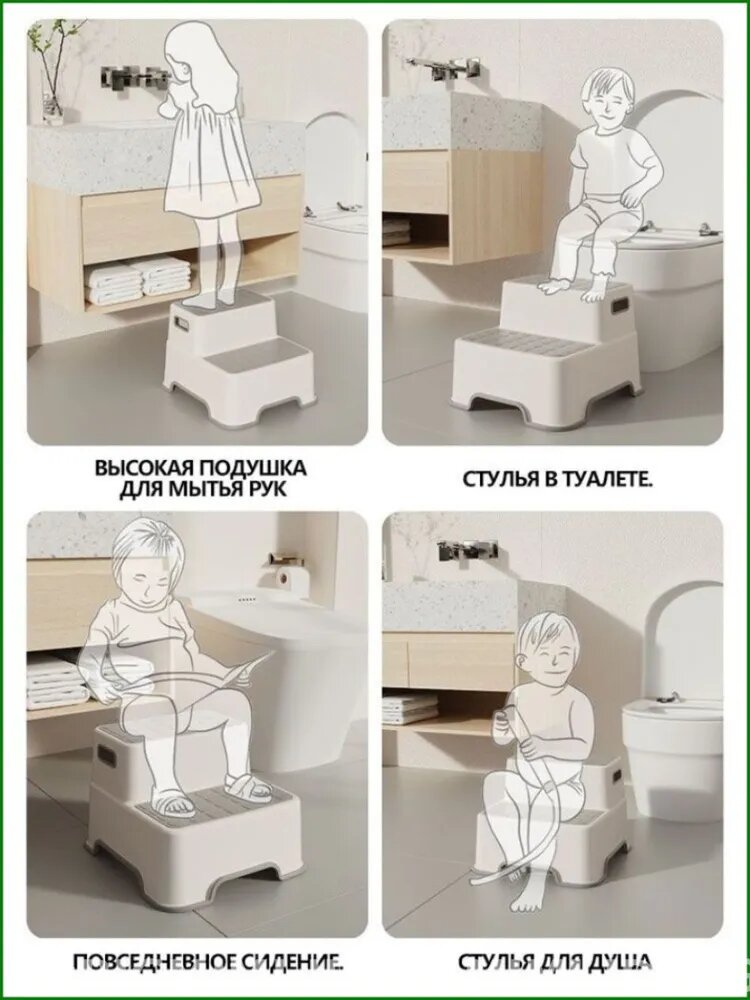 ВЫСОКАЯ ПОДУШКА ДЛЯ МЫТЬЯ РУК

СТУЛЬЯ В ТУАЛЕТЕ.

ПОВСЕДНЕВНОЕ СИДЕНИЕ.

СТУЛЬЯ ДЛЯ ДУША