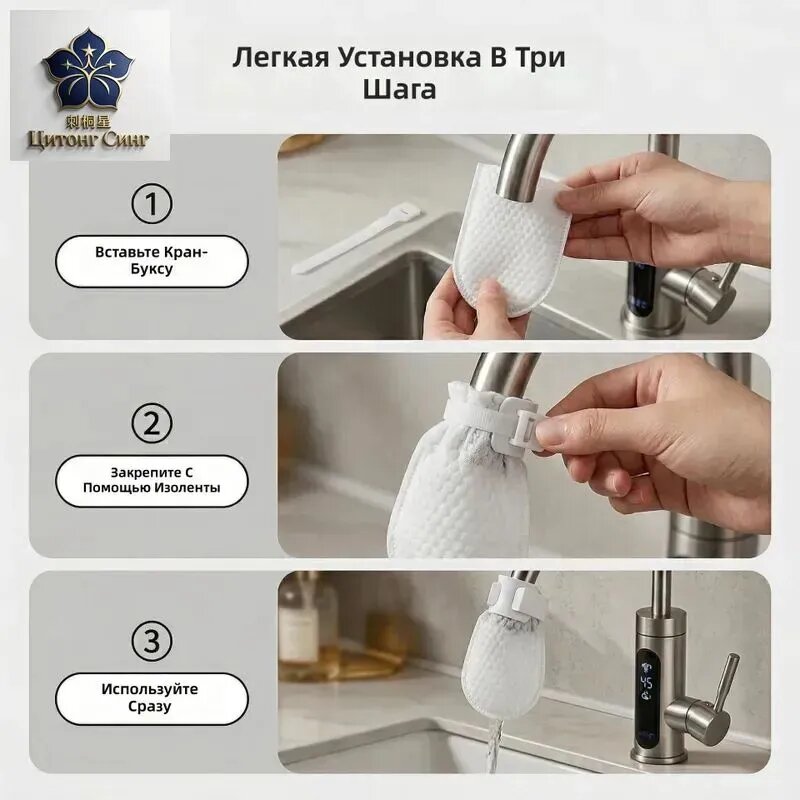 刺桐星
Цитонг Синг

Легкая Установка В Три Шага

①

Вставьте Кран-Буксу

②

Закрепите С Помощью Изоленты

③

Используйте Сразу