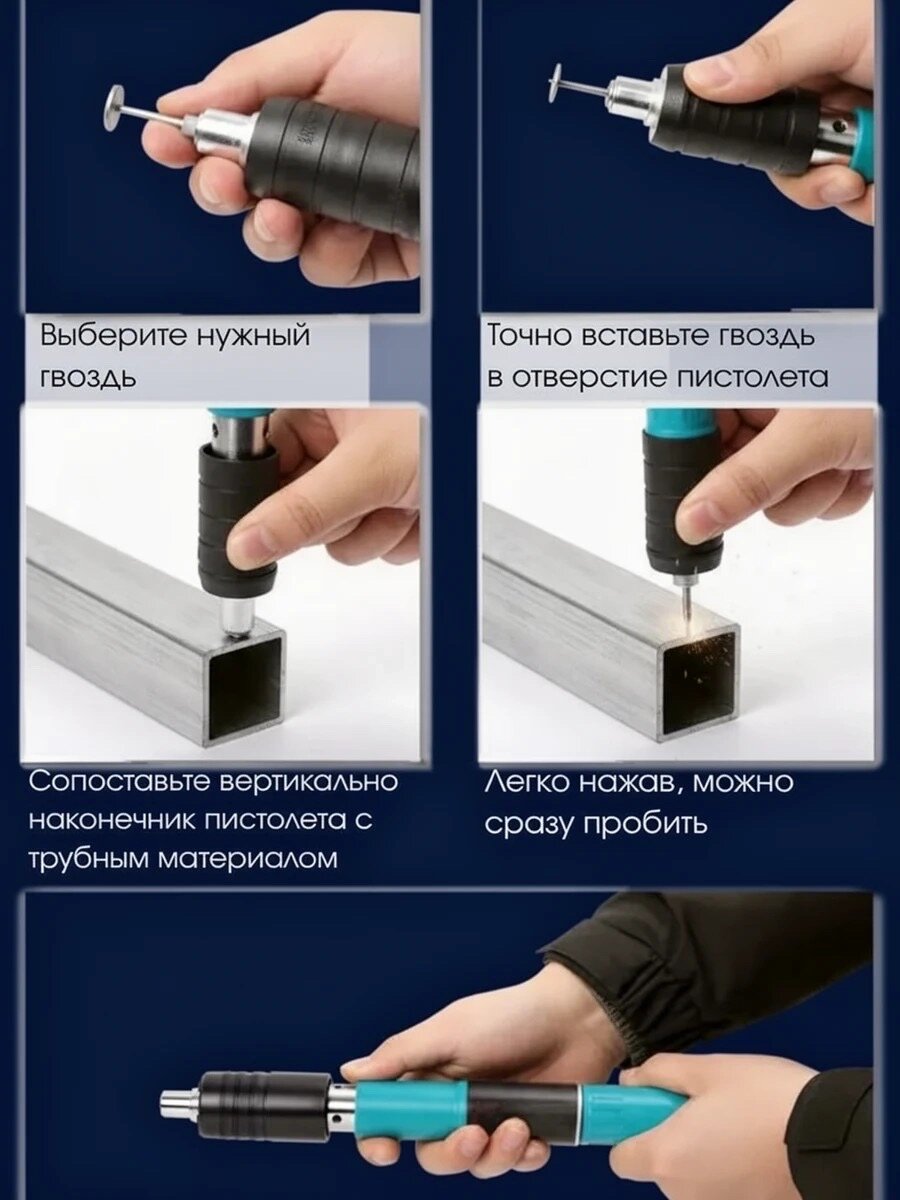 Выберите нужный гвоздь

Точно вставьте гвоздь в отверстие пистолета

Сопоставьте вертикально наконечник пистолета с трубным материалом

Легко нажав, можно сразу пробить