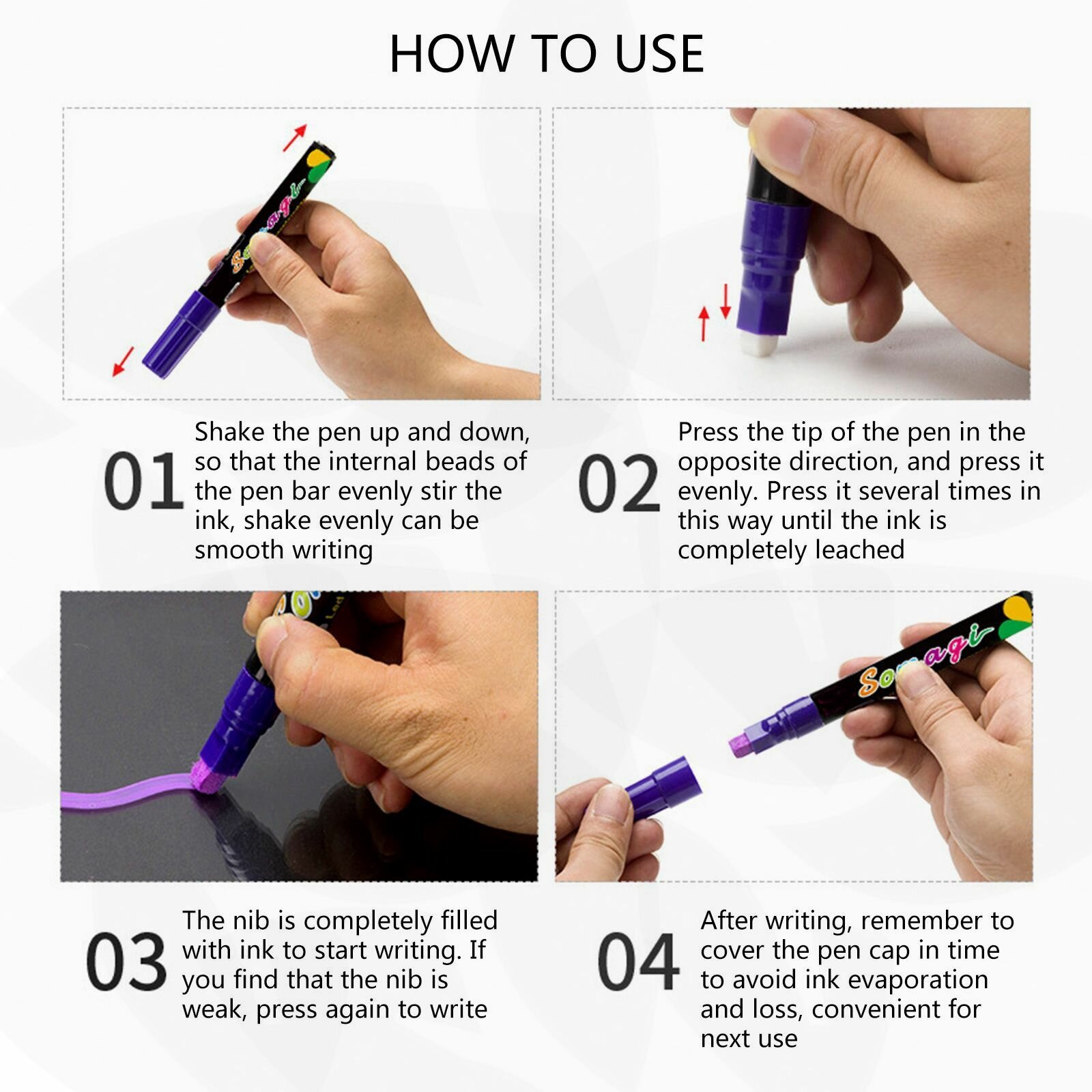 HOW TO USE

Somagi

01 Shake the pen up and down, so that the internal beads of the pen bar evenly stir the ink, shake evenly can be smooth writing

02 Press the tip of the pen in the opposite direction, and press it evenly. Press it several times in this way until the ink is completely leached

Somagi

03 The nib is completely filled with ink to start writing. If you find that the nib is weak, press again to write

04 After writing, remember to cover the pen cap in time to avoid ink evaporation and loss, convenient for next use