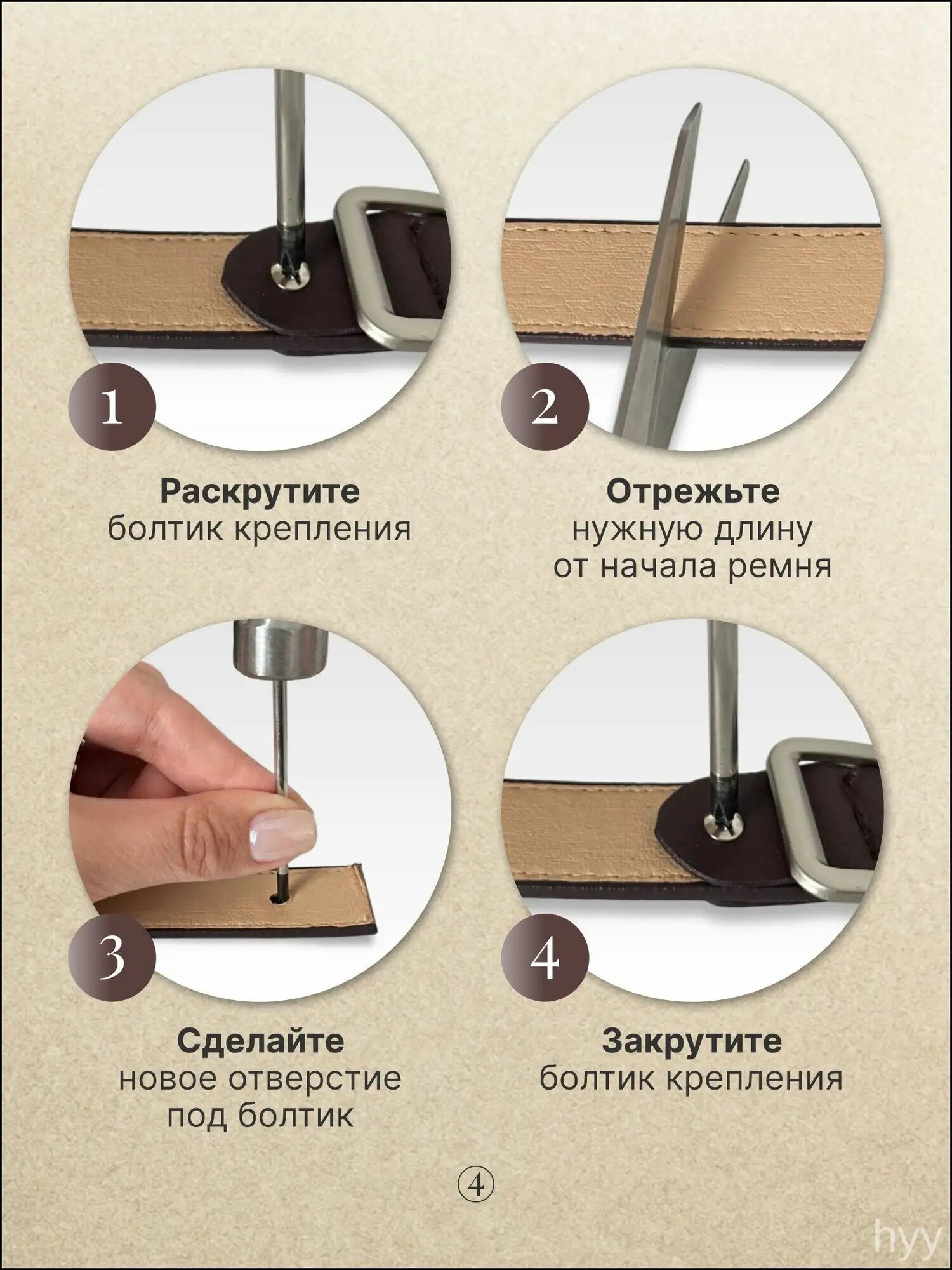 1

Раскрутите
болтик крепления

2

Отрежьте
нужную длину
от начала ремня

3

Сделайте
новое отверстие
под болтик

4

Закрутите
болтик крепления

④

hyy