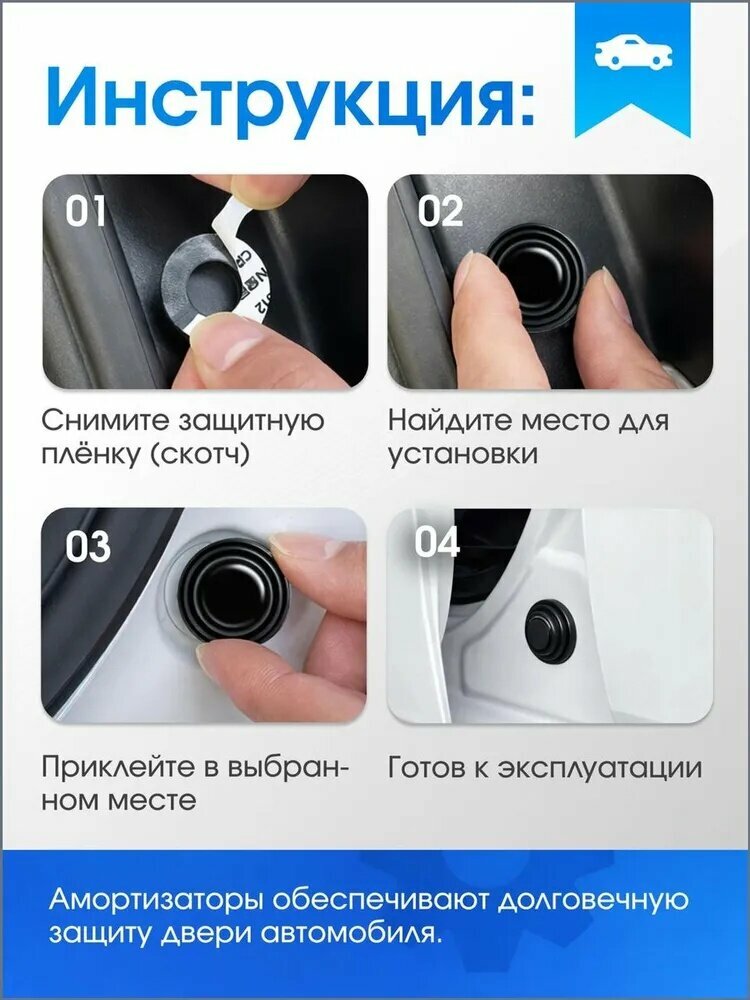 Инструкция:

01

Снимите защитную плёнку (скотч)

02

Найдите место для установки

03

Приклейте в выбранном месте

04

Готов к эксплуатации

Амортизаторы обеспечивают долговечную защиту двери автомобиля.