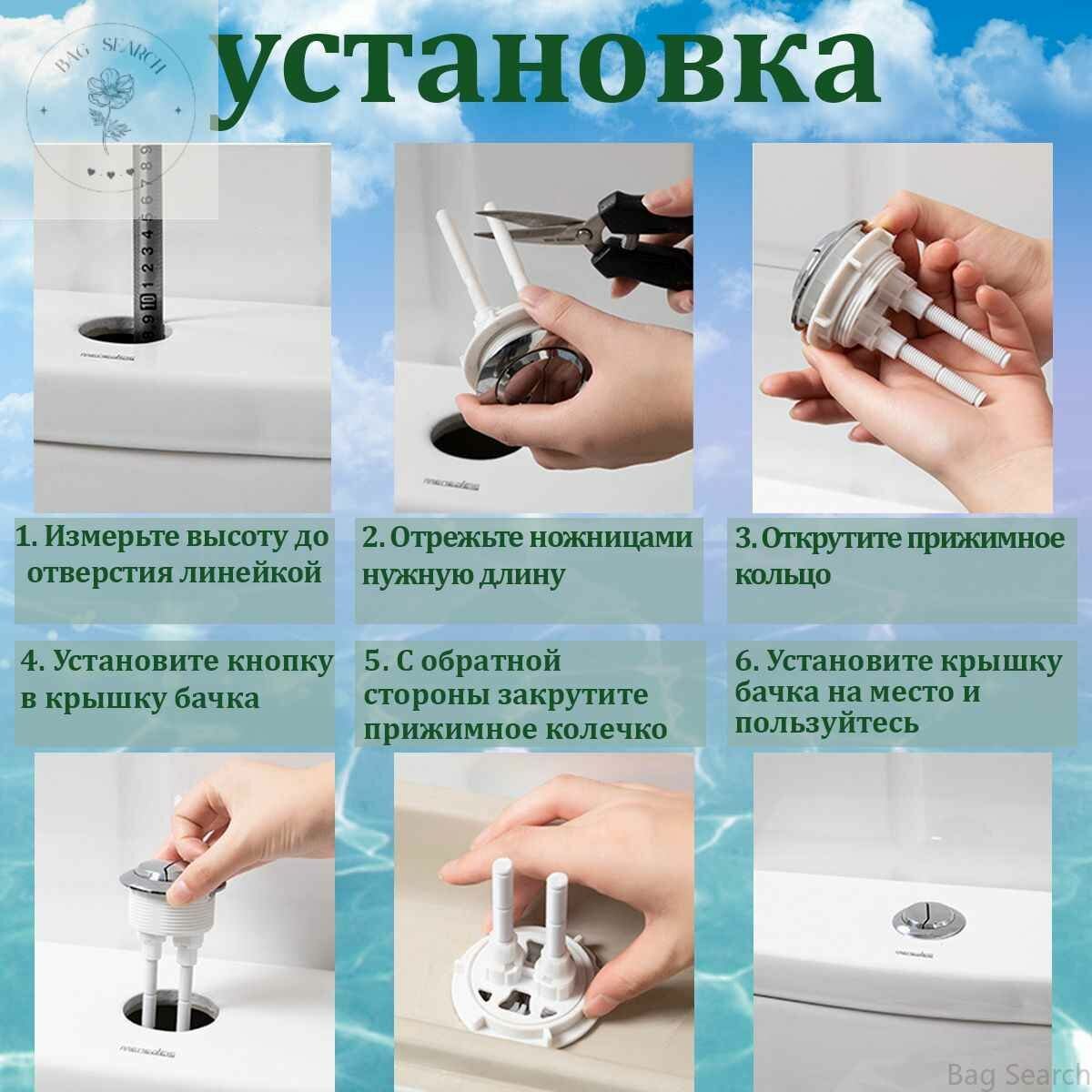 BAG SEARCH

установка

1. Измерьте высоту до отверстия линейкой

2. Отрежьте ножницами нужную длину

3. Открутите прижимное кольцо

4. Установите кнопку в крышку бачка

5. С обратной стороны закрутите прижимное колечко

6. Установите крышку бачка на место и пользуйтесь

Bag Search