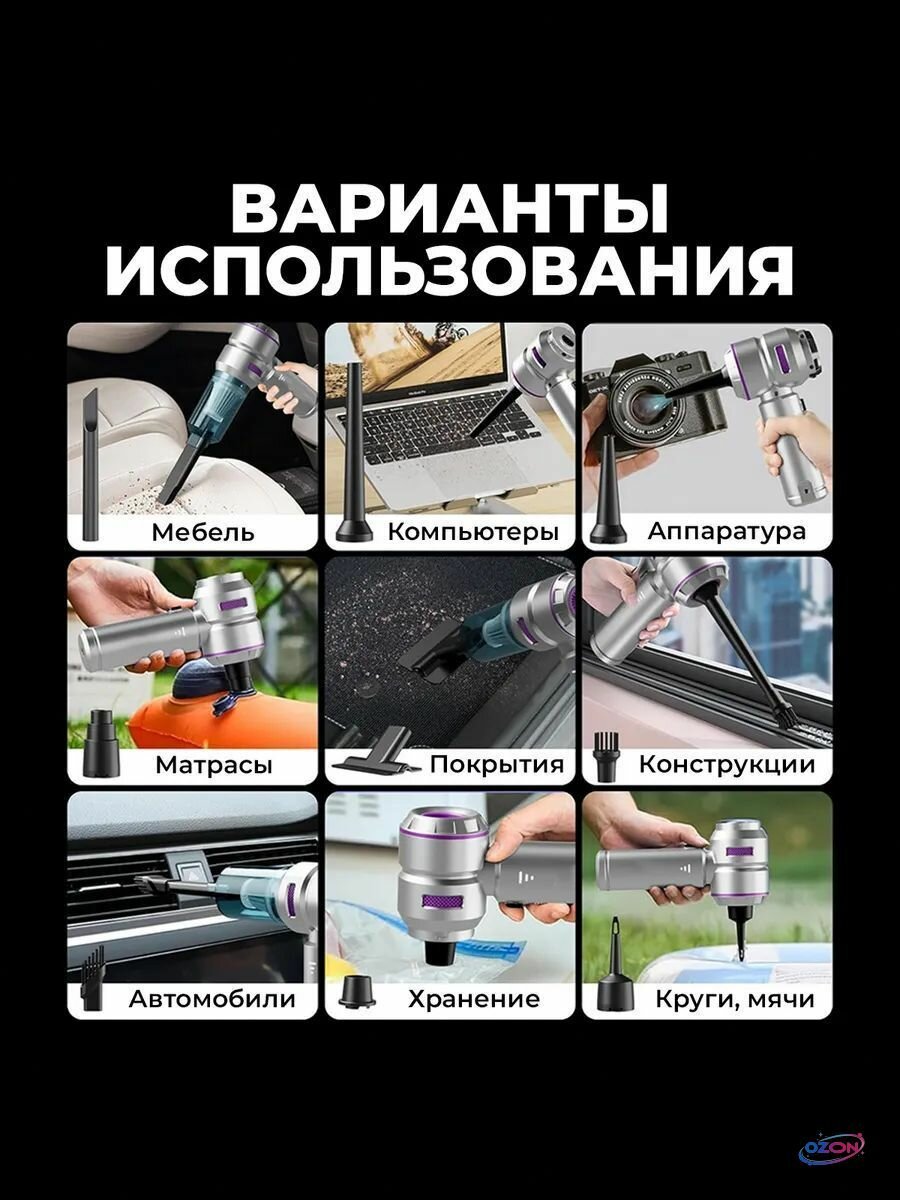 ВАРИАНТЫ ИСПОЛЬЗОВАНИЯ

Мебель

Компьютеры

Аппаратура

Матрасы

Покрытия

Конструкции

Автомобили

Хранение

Круги, мячи

OZON