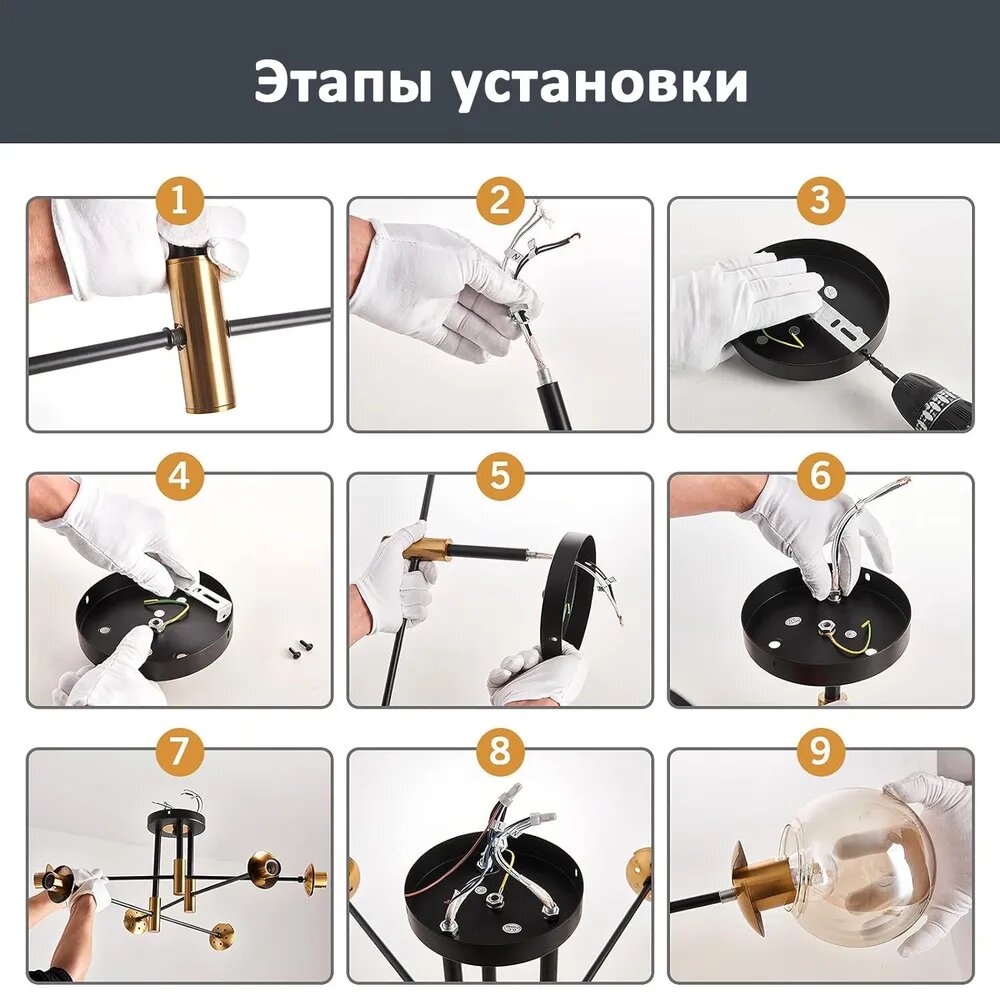 Этапы установки

1

2

3

4

5

6

7

8

9