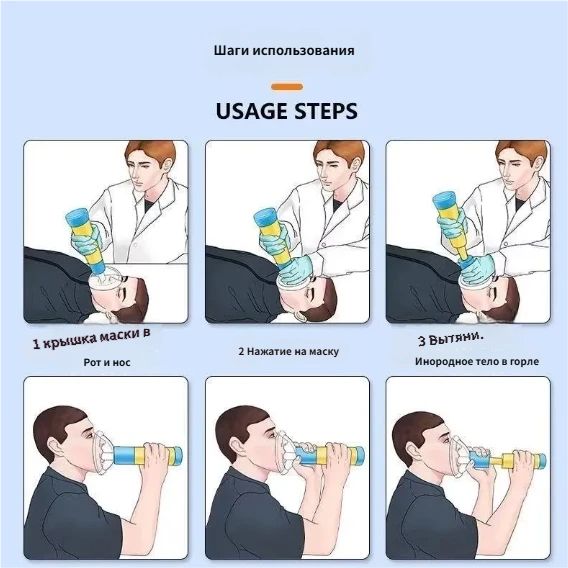 Шаги использования

USAGE STEPS

1 крышка маски в

Рот и нос

2 Нажатие на маску

3 Вытяни.

Инородное тело в горле