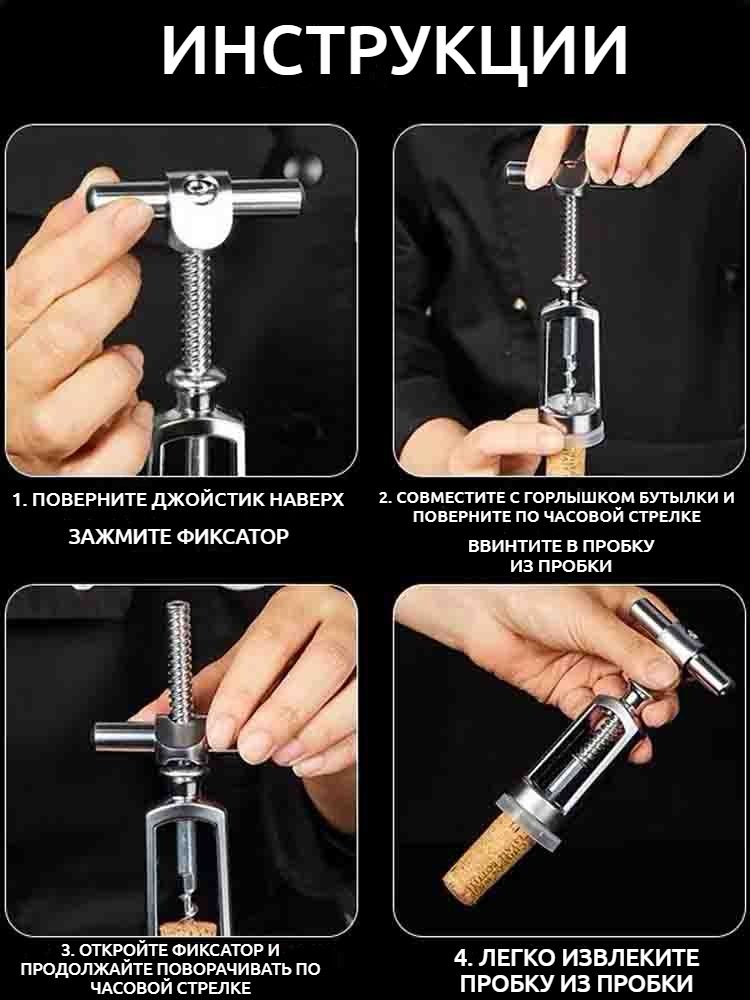 ИНСТРУКЦИИ

1. ПОВЕРНИТЕ ДЖОЙСТИК НАВЕРХ

ЗАЖМИТЕ ФИКСАТОР

2. СОВМЕСТИТЕ С ГОРЛЫШКОМ БУТЫЛКИ И ПОВЕРНИТЕ ПО ЧАСОВОЙ СТРЕЛКЕ

ВВИНТИТЕ В ПРОБКУ ИЗ ПРОБКИ

3. ОТКРОЙТЕ ФИКСАТОР И ПРОДОЛЖАЙТЕ ПОВОРАЧИВАТЬ ПО ЧАСОВОЙ СТРЕЛКЕ

4. ЛЕГКО ИЗВЛЕКИТЕ ПРОБКУ ИЗ ПРОБКИ