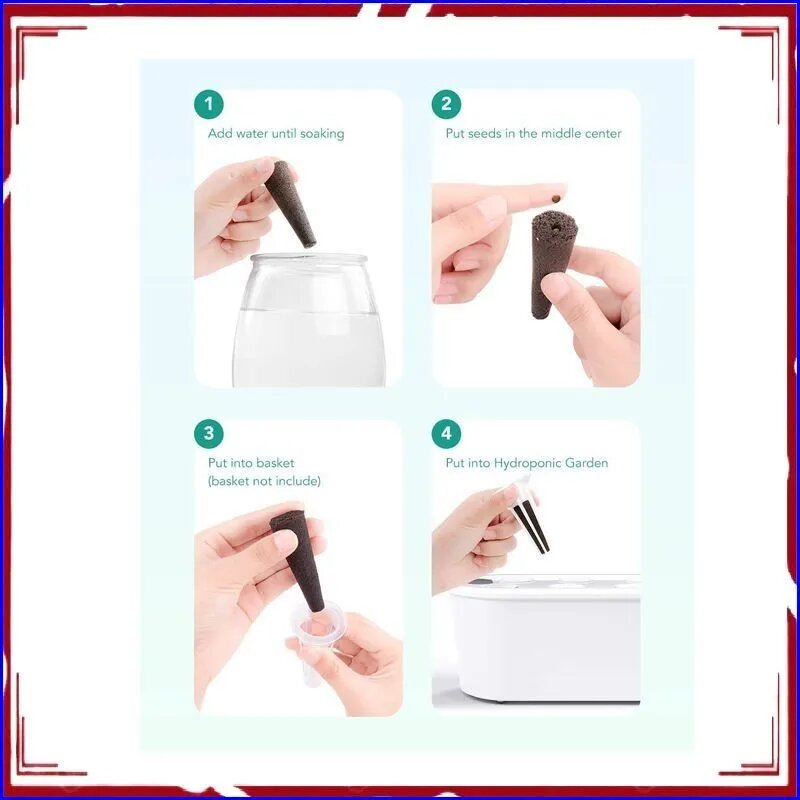 1

Add water until soaking

2

Put seeds in the middle center

3

Put into basket
(basket not include)

4

Put into Hydroponic Garden