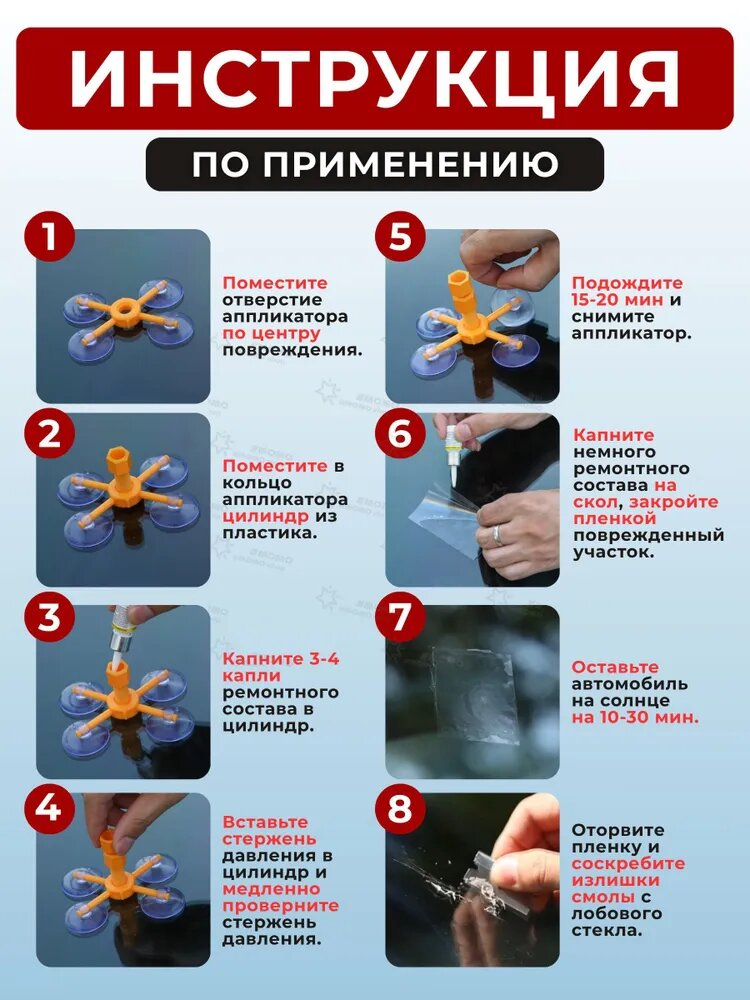 ИНСТРУКЦИЯ

ПО ПРИМЕНЕНИЮ

1

Поместите отверстие аппликатора по центру повреждения.

2

Поместите в кольцо аппликатора цилиндр из пластика.

3

Капните 3-4 капли ремонтного состава в цилиндр.

4

Вставьте стержень давления в цилиндр и медленно проверните стержень давления.

5

Подождите 15-20 мин и снимите аппликатор.

6

Капните немного ремонтного состава на скол, закройте пленкой поврежденный участок.

7

Оставьте автомобиль на солнце на 10-30 мин.

8

Оторвите пленку и соскребите излишки смолы с лобового стекла.