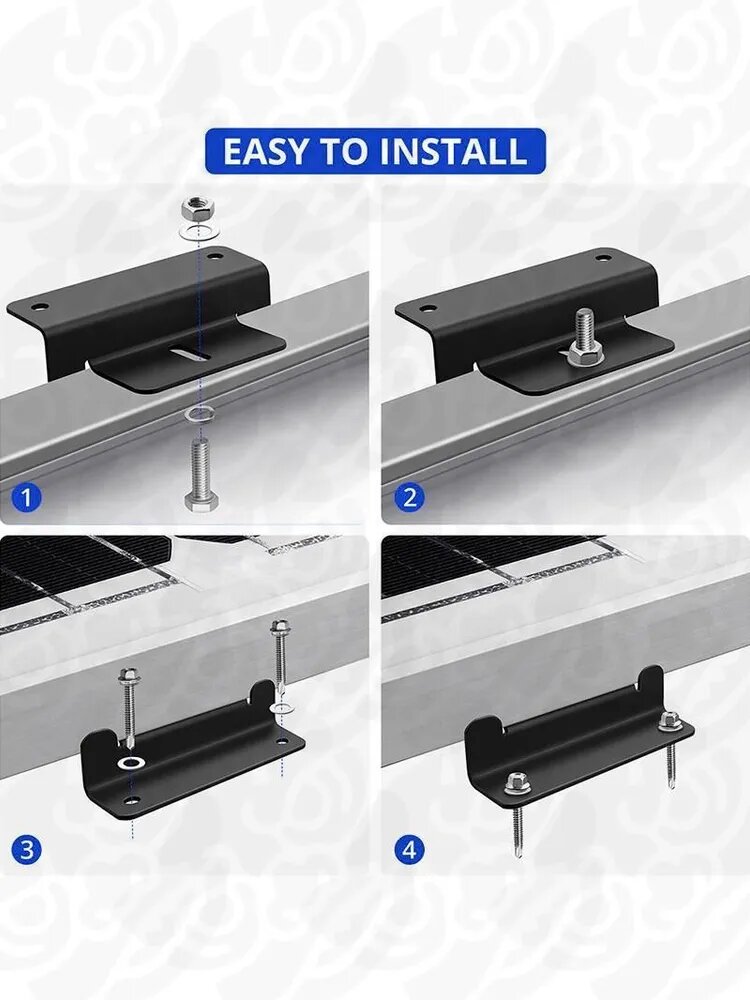 EASY TO INSTALL

1

2

3

4