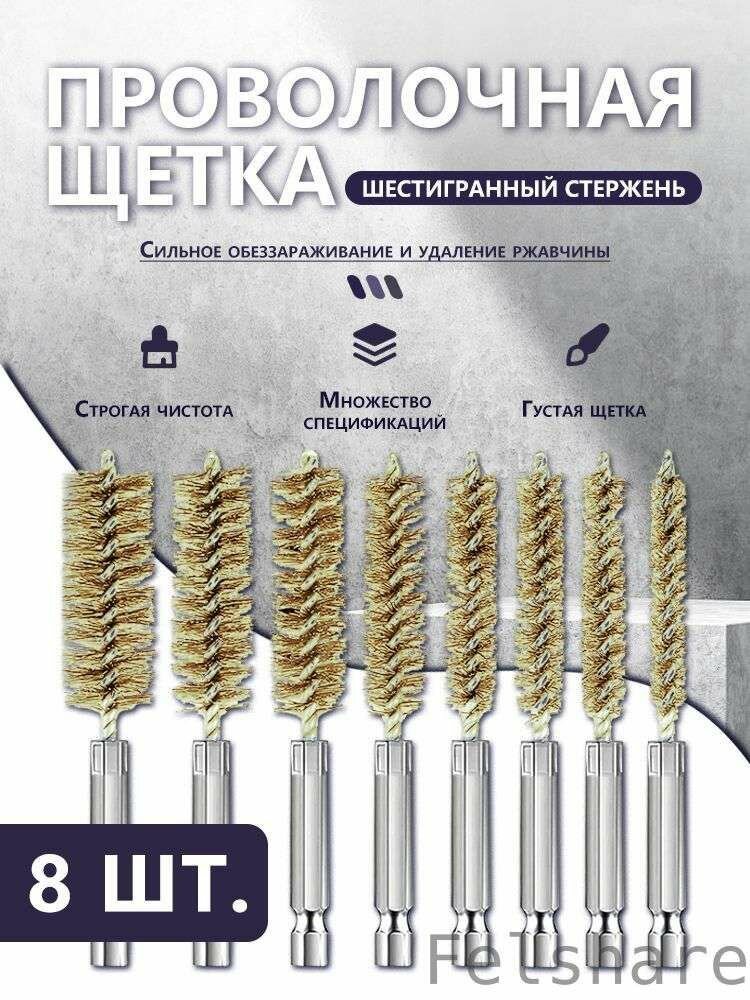 ПРОВОЛОЧНАЯ ЩЕТКА

ШЕСТИГРАННЫЙ СТЕРЖЕНЬ

Сильное обеззараживание и удаление ржавчины

Строгая чистота

Множество спецификаций

Густая щетка

8 ШТ.

Fetshare