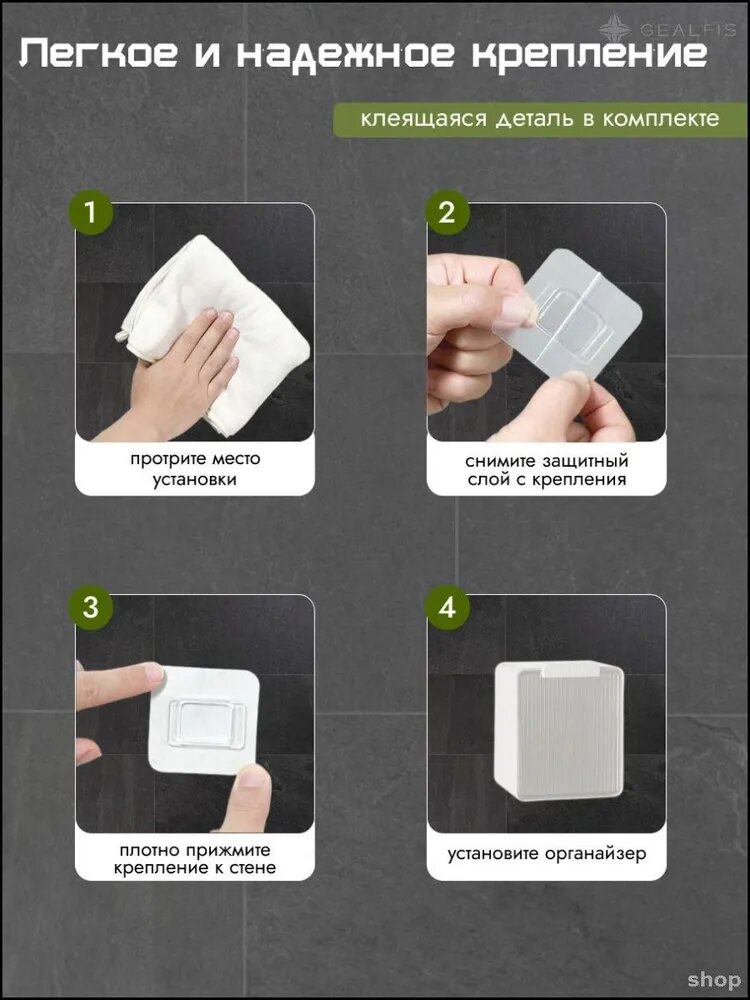 GEALFIS

Легкое и надежное крепление

клеящаяся деталь в комплекте

1

протрите место установки

2

снимите защитный слой с крепления

3

плотно прижмите крепление к стене

4

установите органайзер

shop