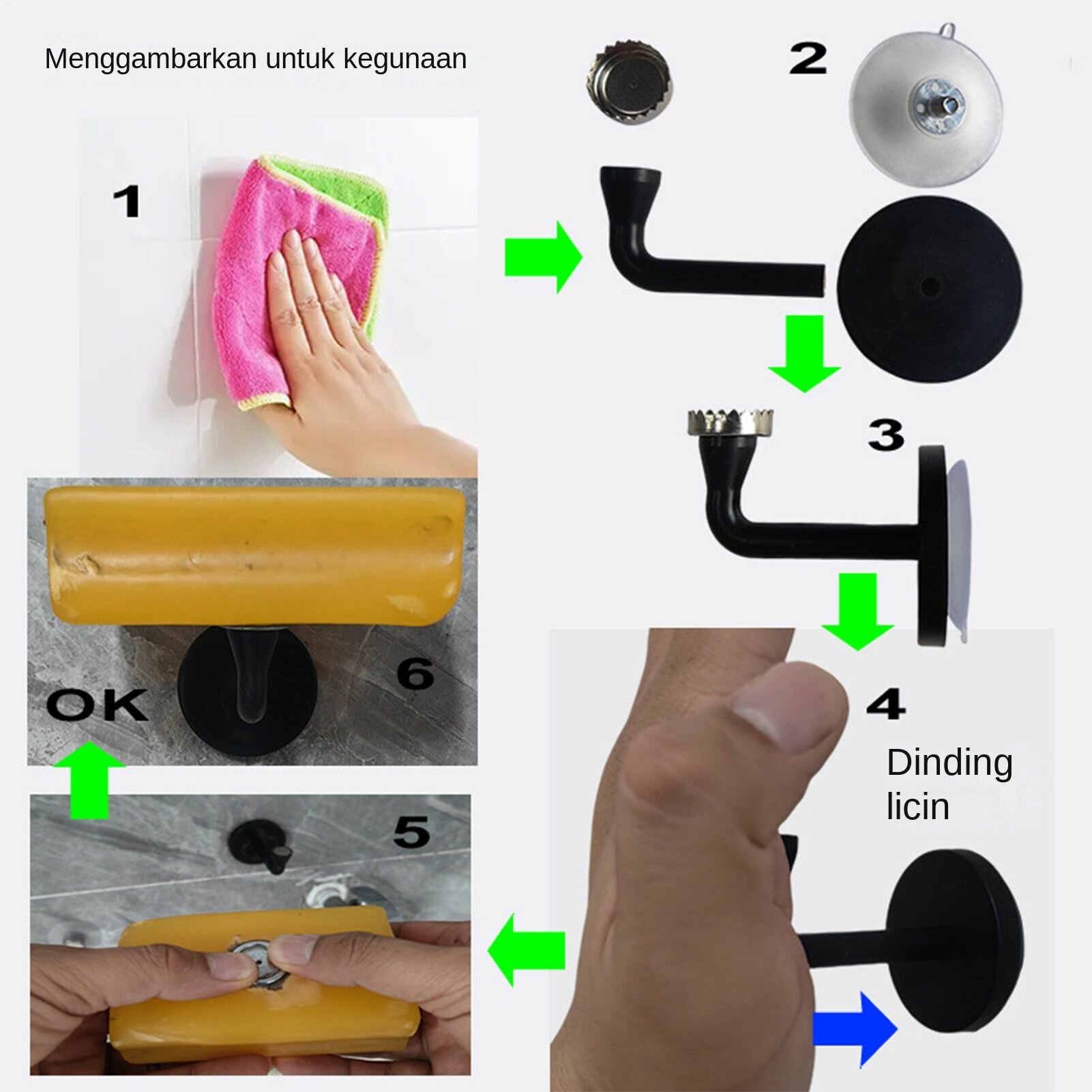 Menggambarkan untuk kegunaan

1

2

3

4

Dinding licin

5

6

OK