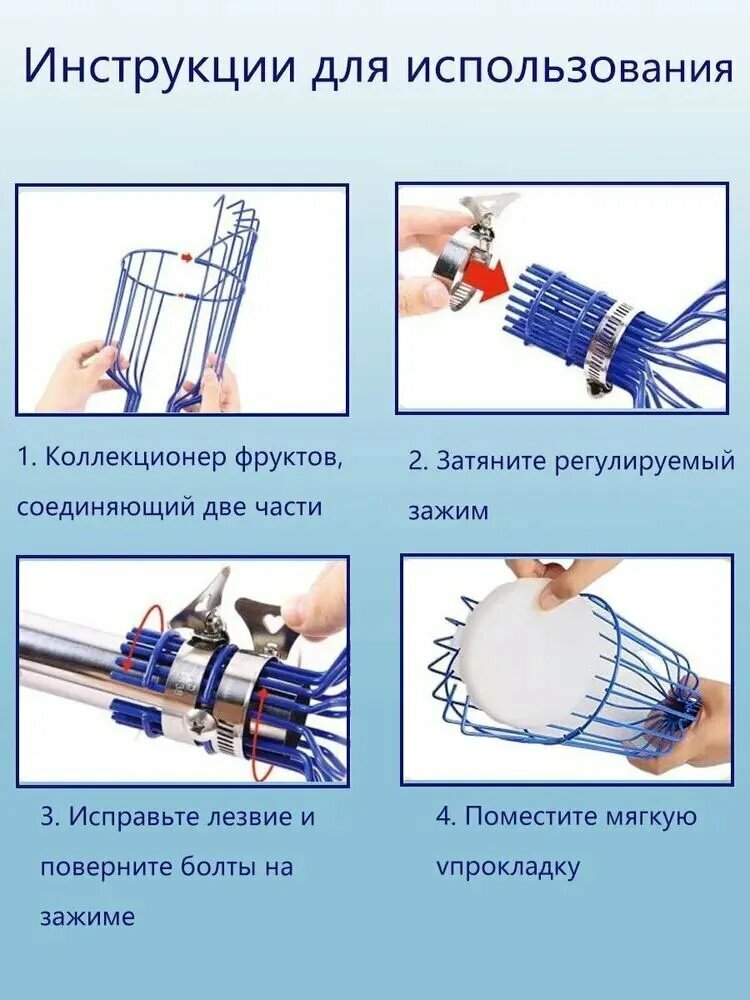 Инструкции для использования

1. Коллекционер фруктов, соединяющий две части

2. Затяните регулируемый зажим

3. Исправьте лезвие и поверните болты на зажиме

4. Поместите мягкую vпрокладку