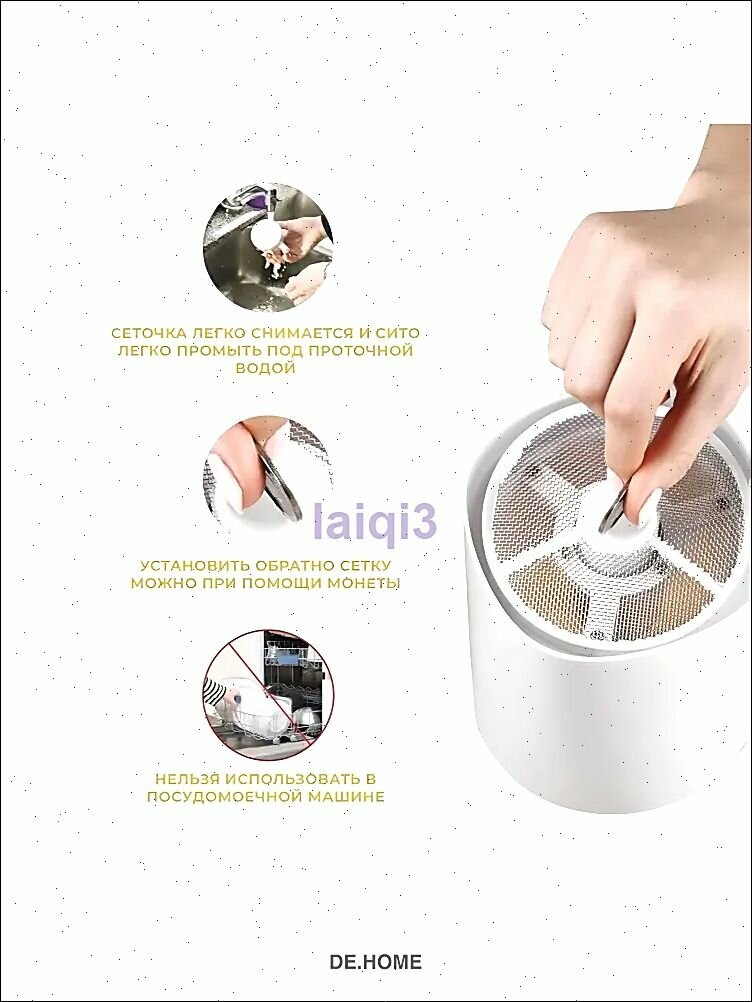 СЕТОЧКА ЛЕГКО СНИМАЕТСЯ И СИТО ЛЕГКО ПРОМЫТЬ ПОД ПРОТОЧНОЙ ВОДОЙ

laiqi3

УСТАНОВИТЬ ОБРАТНО СЕТКУ МОЖНО ПРИ ПОМОЩИ МОНЕТЫ

НЕЛЬЗЯ ИСПОЛЬЗОВАТЬ В ПОСУДОМОЕЧНОЙ МАШИНЕ

DE.HOME