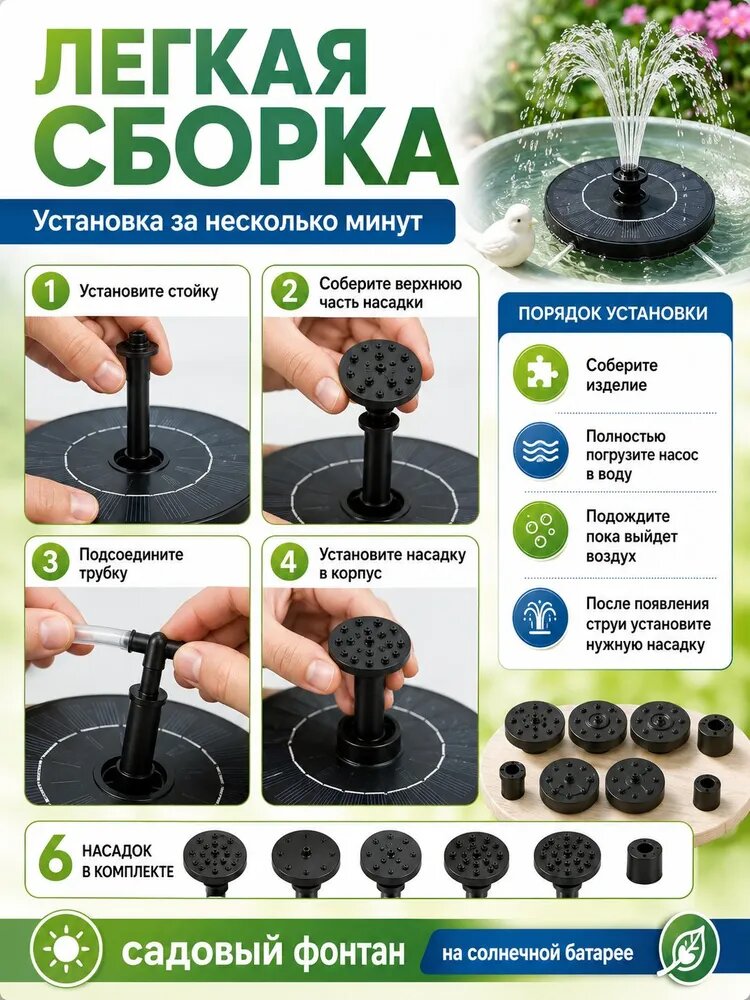 ЛЕГКАЯ СБОРКА

Установка за несколько минут

1 Установите стойку

2 Соберите верхнюю часть насадки

3 Подсоедините трубку

4 Установите насадку в корпус

ПОРЯДОК УСТАНОВКИ

Соберите изделие

Полностью погрузите насос в воду

Подождите пока выйдет воздух

После появления струи установите нужную насадку

6 НАСАДОК В КОМПЛЕКТЕ

садовый фонтан на солнечной батарее