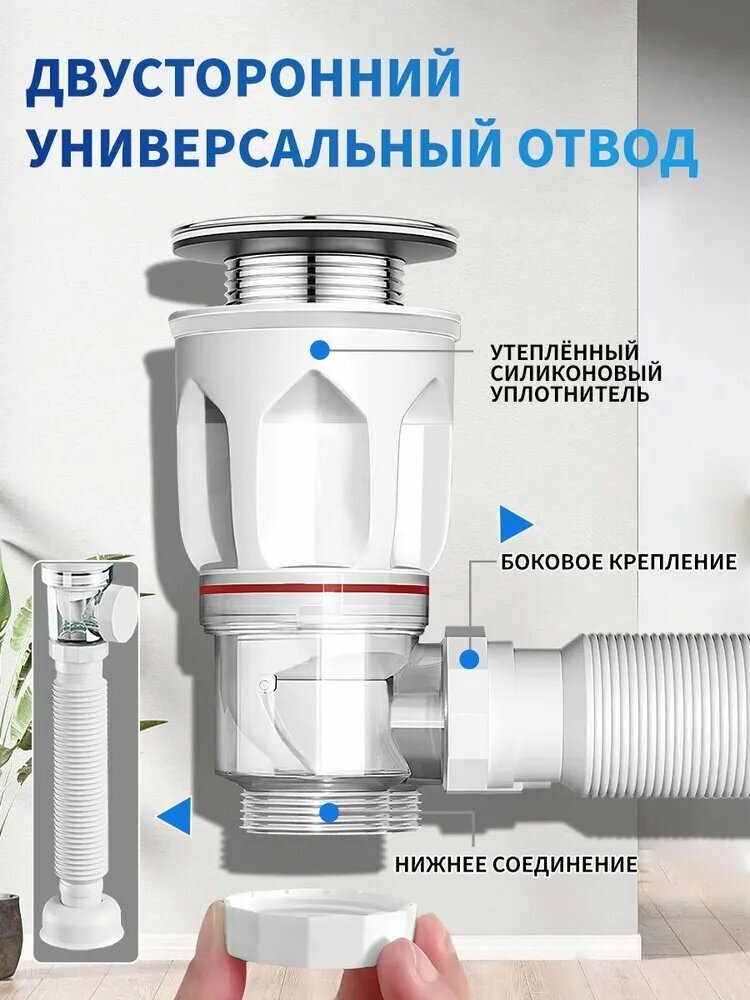 ДВУСТОРОННИЙ
УНИВЕРСАЛЬНЫЙ ОТВОД

УТЕПЛЁННЫЙ
СИЛИКОНОВЫЙ
УПЛОТНИТЕЛЬ

БОКОВОЕ КРЕПЛЕНИЕ

НИЖНЕЕ СОЕДИНЕНИЕ