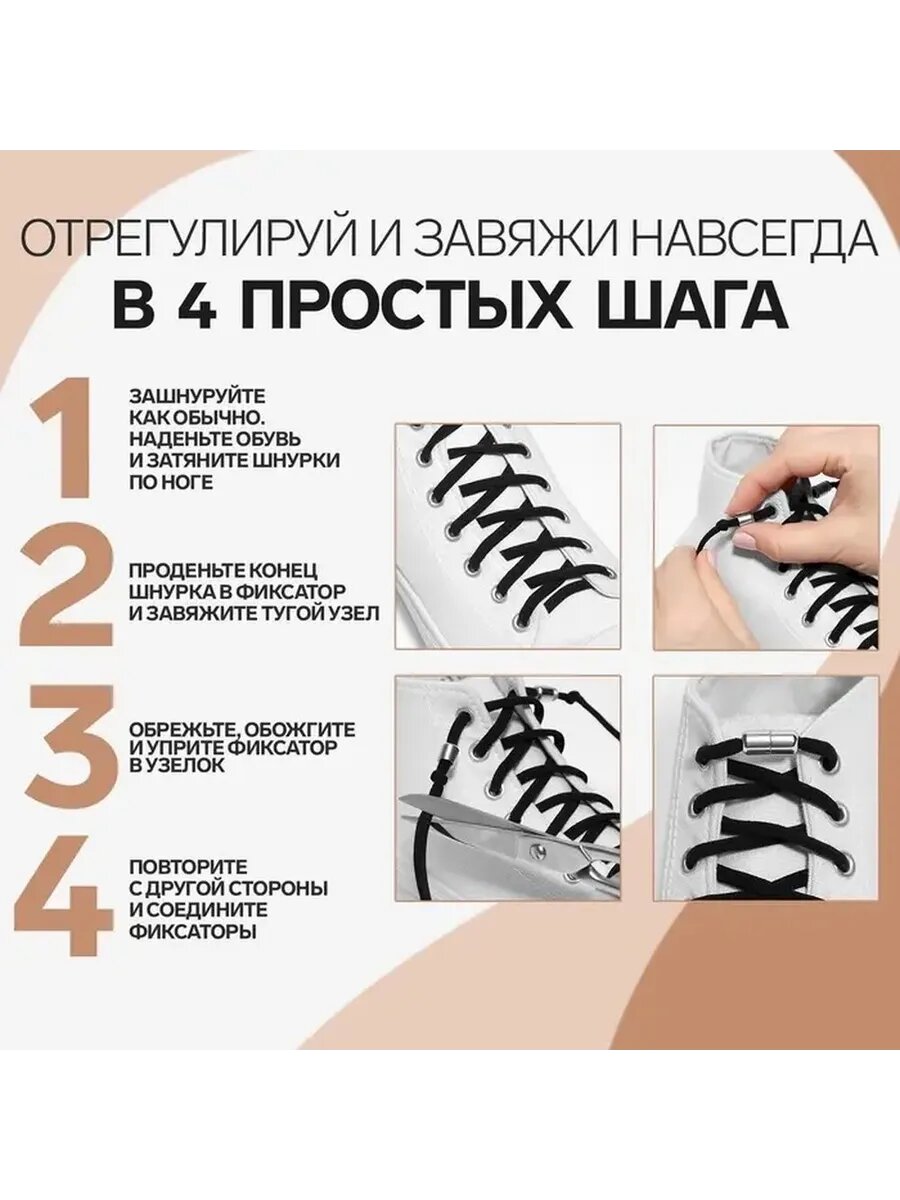 ОТРЕГУЛИРУЙ И ЗАВЯЖИ НАВСЕГДА
В 4 ПРОСТЫХ ШАГА

1
ЗАШНУРУЙТЕ КАК ОБЫЧНО. НАДЕНЬТЕ ОБУВЬ И ЗАТЯНИТЕ ШНУРКИ ПО НОГЕ

2
ПРОДЕНЬТЕ КОНЕЦ ШНУРКА В ФИКСАТОР И ЗАВЯЖИТЕ ТУГОЙ УЗЕЛ

3
ОБРЕЖЬТЕ, ОБОЖГИТЕ И УПРИТЕ ФИКСАТОР В УЗЕЛОК

4
ПОВТОРИТЕ С ДРУГОЙ СТОРОНЫ И СОЕДИНИТЕ ФИКСАТОРЫ