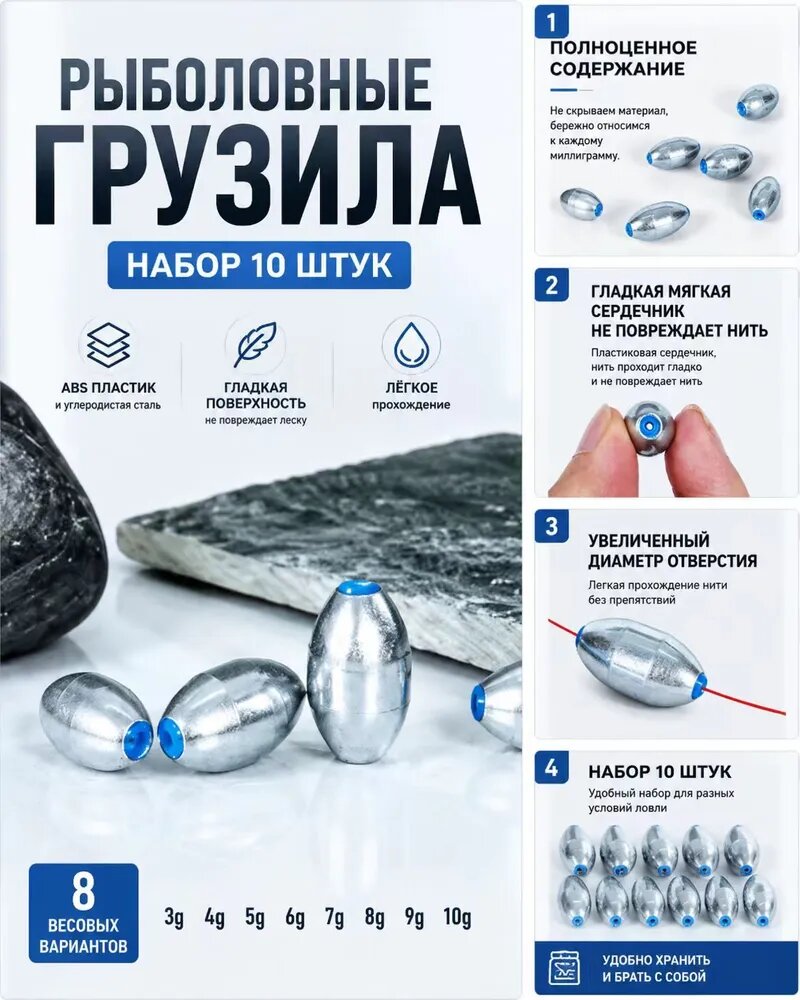 РЫБОЛОВНЫЕ ГРУЗИЛА

НАБОР 10 ШТУК

ABS ПЛАСТИК
и углеродистая сталь

ГЛАДКАЯ ПОВЕРХНОСТЬ
не повреждает леску

ЛЁГКОЕ
прохождение

8
ВЕСОВЫХ ВАРИАНТОВ

3g 4g 5g 6g 7g 8g 9g 10g

1
ПОЛНОЦЕННОЕ СОДЕРЖАНИЕ
Не скрываем материал, бережно относимся к каждому миллиграмму.

2
ГЛАДКАЯ МЯГКАЯ СЕРДЕЧНИК НЕ ПОВРЕЖДАЕТ НИТЬ
Пластиковая сердечник, нить проходит гладко и не повреждает нить

3
УВЕЛИЧЕННЫЙ ДИАМЕТР ОТВЕРСТИЯ
Легкая прохождение нити без препятствий

4
НАБОР 10 ШТУК
Удобный набор для разных условий ловли

УДОБНО ХРАНИТЬ И БРАТЬ С СОБОЙ