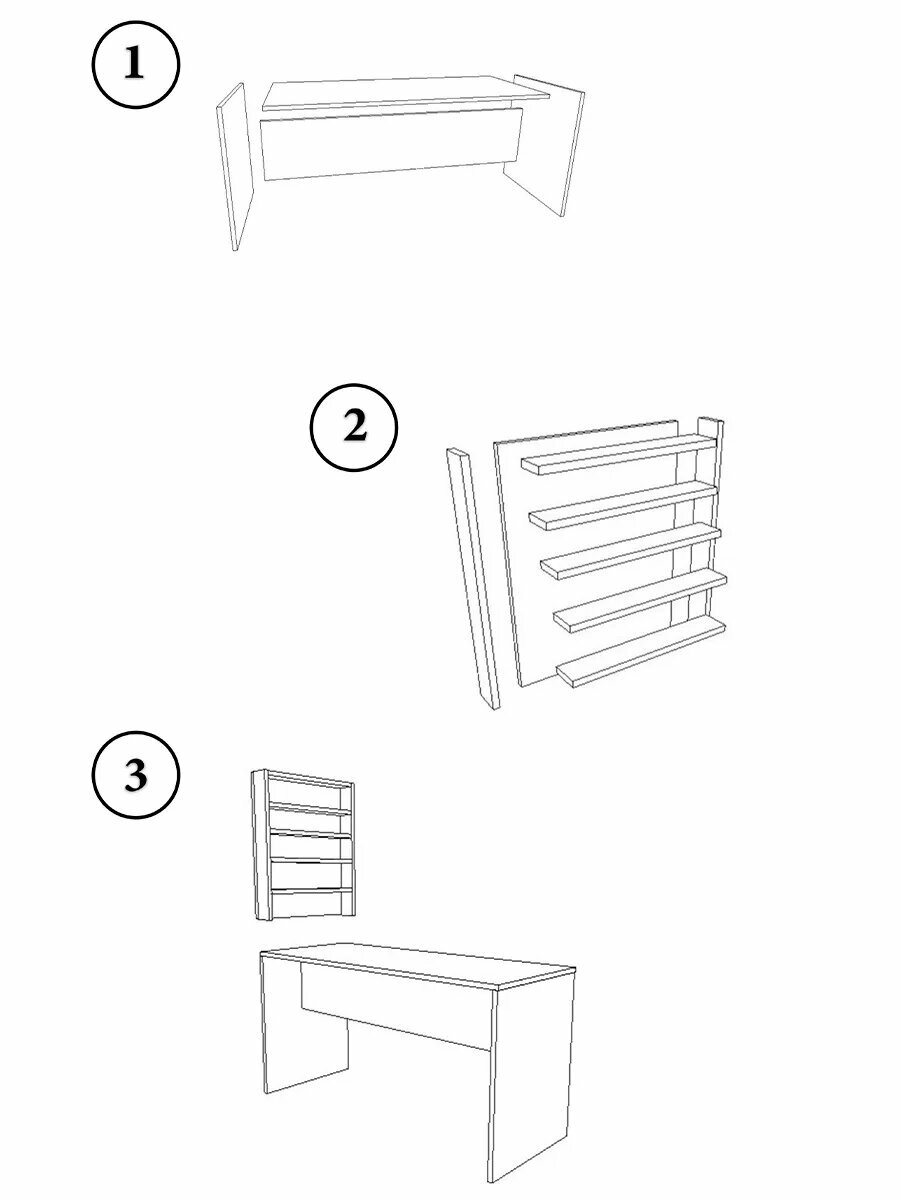 1

2

3