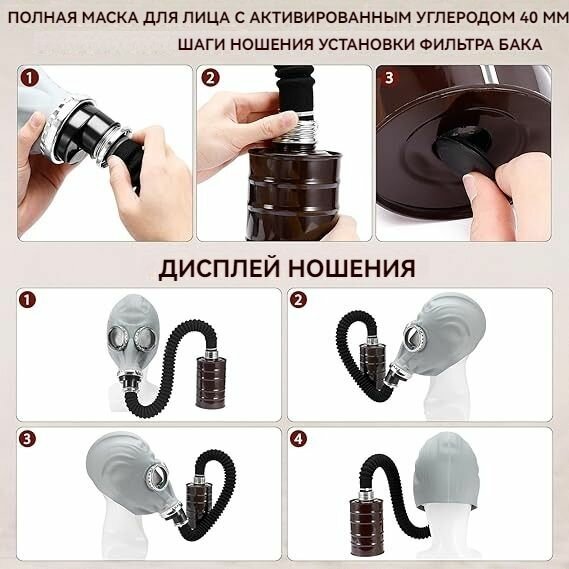 ПОЛНАЯ МАСКА ДЛЯ ЛИЦА С АКТИВИРОВАННЫМ УГЛЕРОДОМ 40 ММ

ШАГИ НОШЕНИЯ УСТАНОВКИ ФИЛЬТРА БАКА

1

2

3

ДИСПЛЕЙ НОШЕНИЯ

1

2

3

4