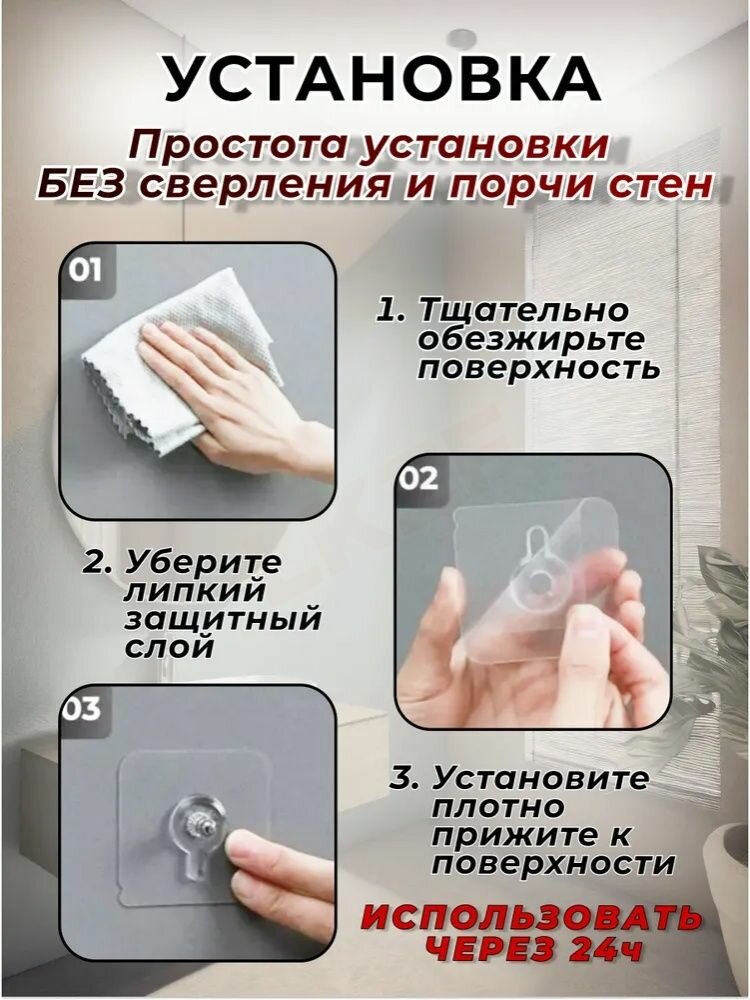 УСТАНОВКА

Простота установки БЕЗ сверления и порчи стен

01

1. Тщательно обезжирьте поверхность

02

2. Уберите липкий защитный слой

03

3. Установите плотно прижите к поверхности

ИСПОЛЬЗОВАТЬ ЧЕРЕЗ 24ч