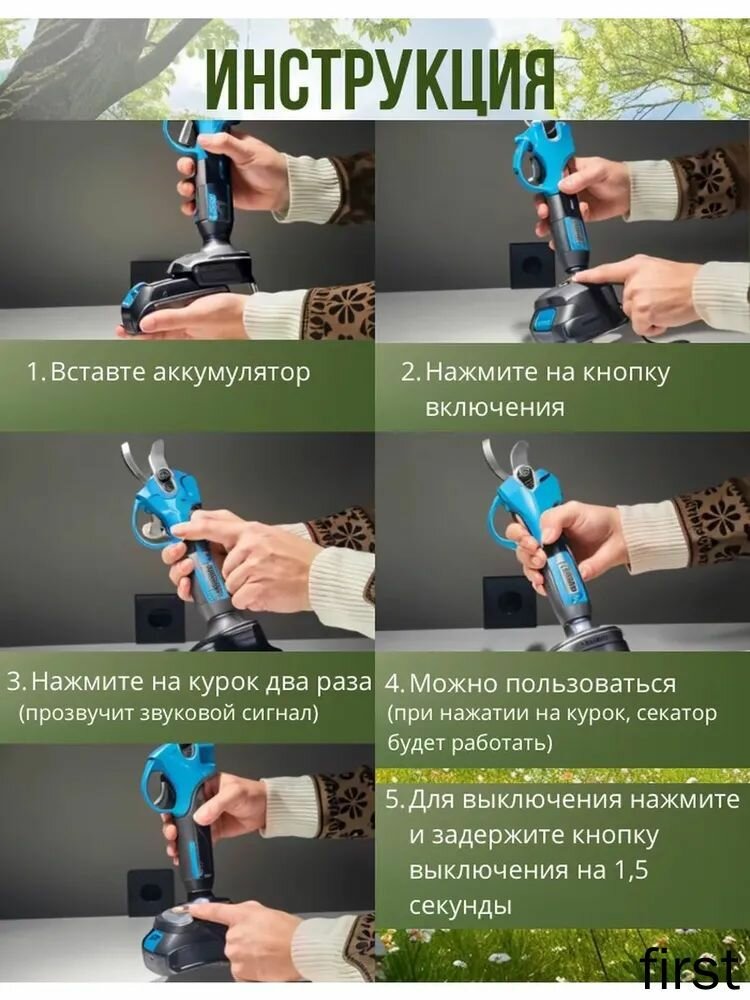 ИНСТРУКЦИЯ

1. Вставте аккумулятор

2. Нажмите на кнопку включения

3. Нажмите на курок два раза (прозвучит звуковой сигнал)

4. Можно пользоваться (при нажатии на курок, секатор будет работать)

5. Для выключения нажмите и задержите кнопку выключения на 1,5 секунды

first