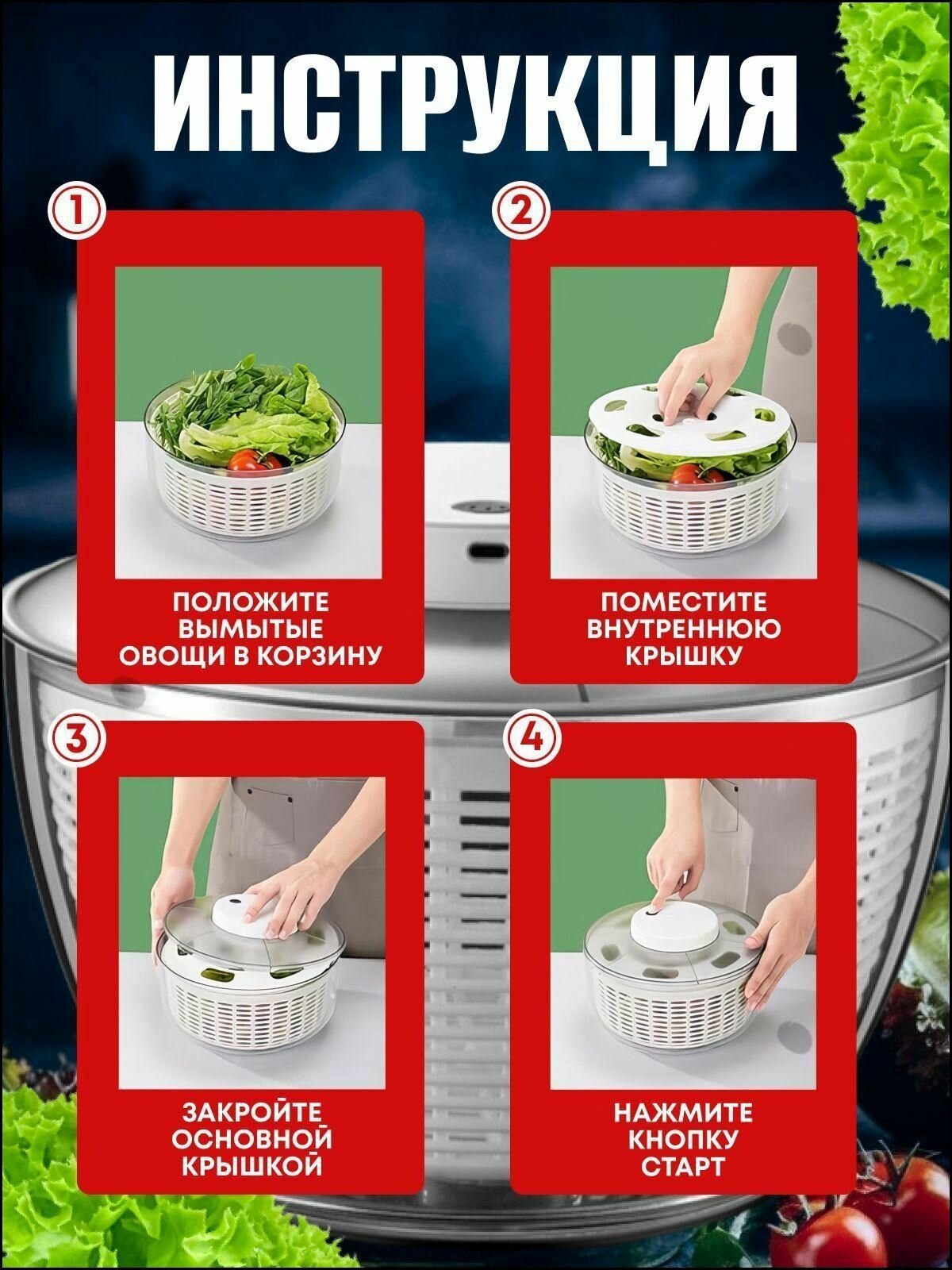 ИНСТРУКЦИЯ

1

ПОЛОЖИТЕ ВЫМЫТЫЕ ОВОЩИ В КОРЗИНУ

2

ПОМЕСТИТЕ ВНУТРЕННЮЮ КРЫШКУ

3

ЗАКРОЙТЕ ОСНОВНОЙ КРЫШКОЙ

4

НАЖМИТЕ КНОПКУ СТАРТ