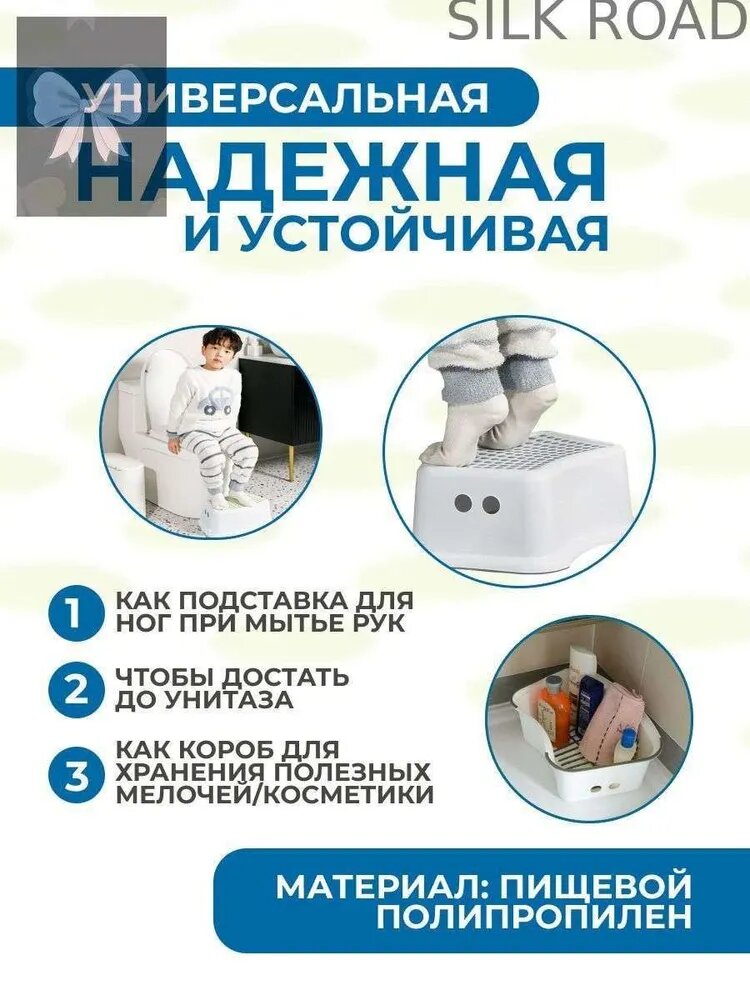 SILK ROAD

УНИВЕРСАЛЬНАЯ

НАДЕЖНАЯ

И УСТОЙЧИВАЯ

1 КАК ПОДСТАВКА ДЛЯ НОГ ПРИ МЫТЬЕ РУК

2 ЧТОБЫ ДОСТАТЬ ДО УНИТАЗА

3 КАК КОРОБ ДЛЯ ХРАНЕНИЯ ПОЛЕЗНЫХ МЕЛОЧЕЙ/КОСМЕТИКИ

МАТЕРИАЛ: ПИЩЕВОЙ ПОЛИПРОПИЛЕН