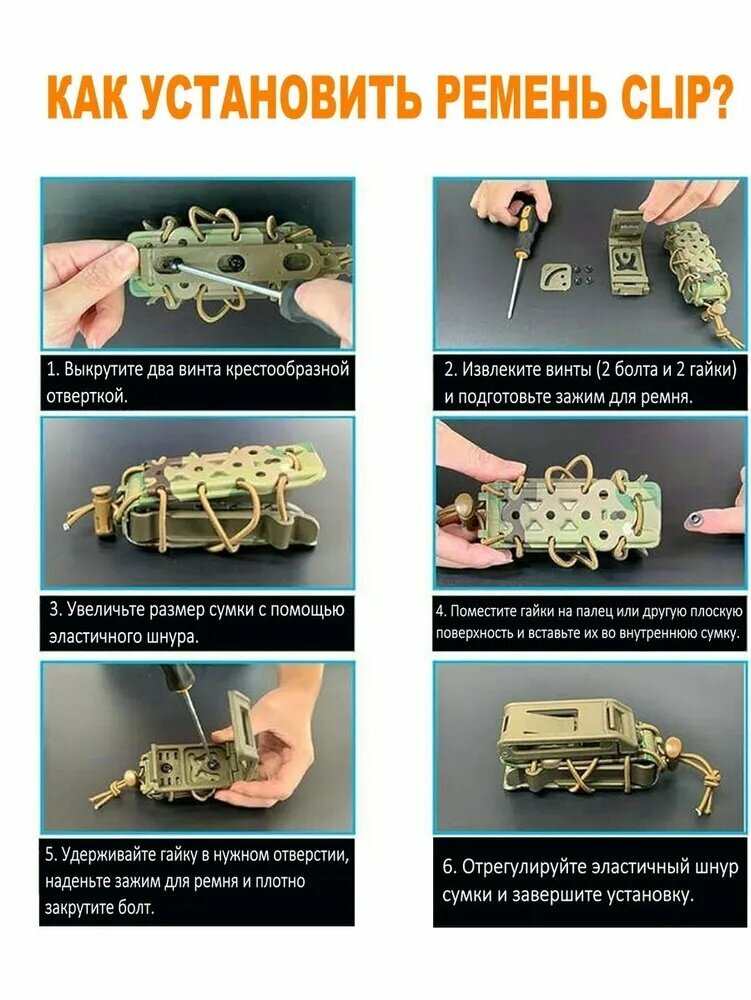 КАК УСТАНОВИТЬ РЕМЕНЬ CLIP?

1. Выкрутите два винта крестообразной отверткой.

2. Извлеките винты (2 болта и 2 гайки) и подготовьте зажим для ремня.

3. Увеличьте размер сумки с помощью эластичного шнура.

4. Поместите гайки на палец или другую плоскую поверхность и вставьте их во внутреннюю сумку.

5. Удерживайте гайку в нужном отверстии, наденьте зажим для ремня и плотно закрутите болт.

6. Отрегулируйте эластичный шнур сумки и завершите установку.