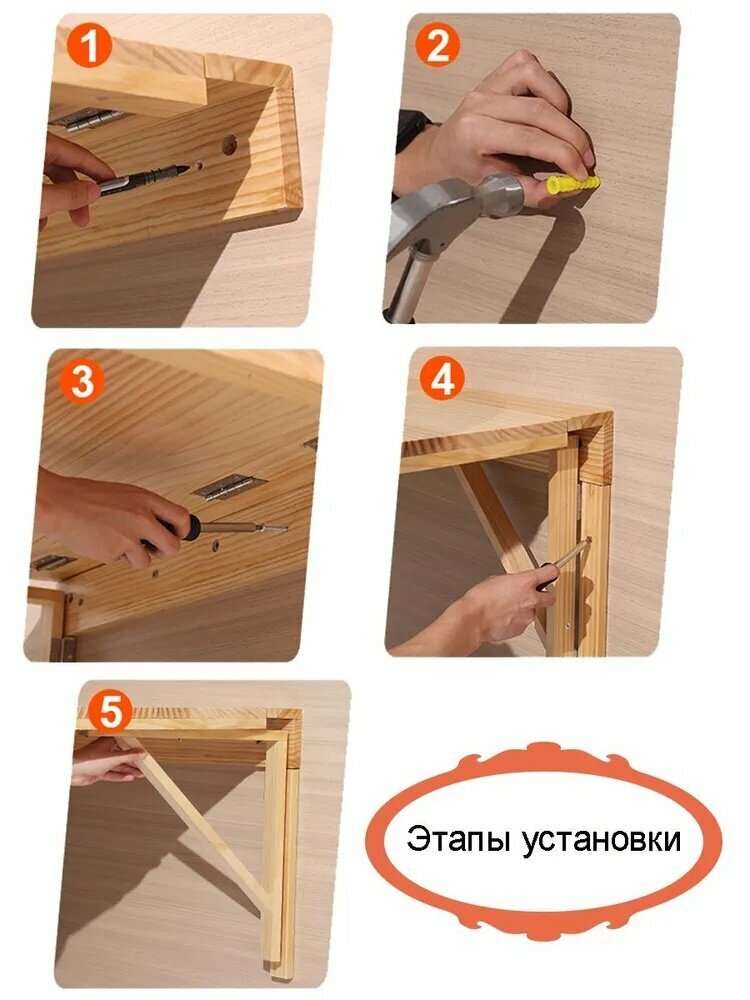 1

2

3

4

5

Этапы установки