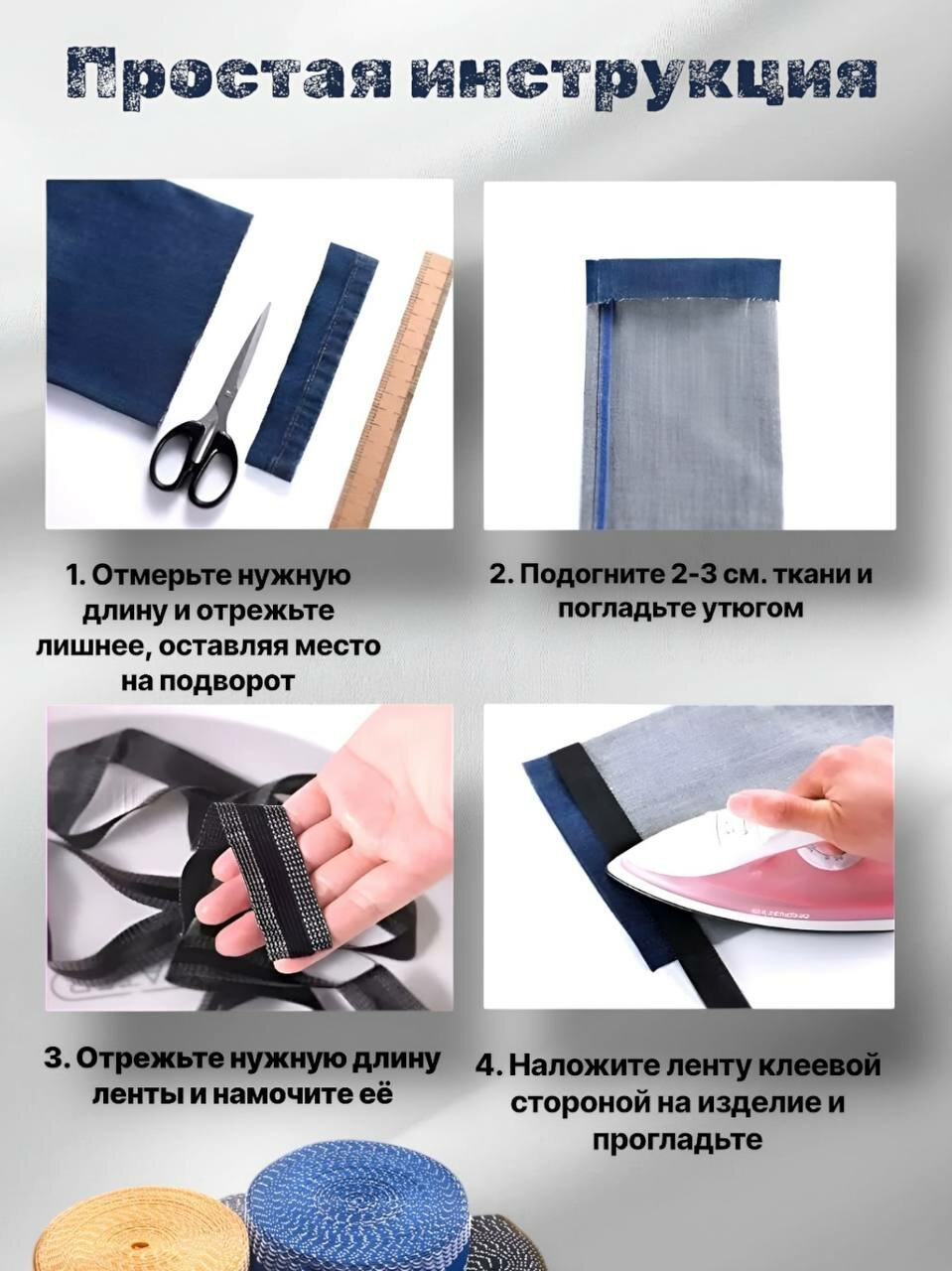 Простая инструкция

1. Отмерьте нужную длину и отрежьте лишнее, оставляя место на подворот

2. Подогните 2-3 см. ткани и погладьте утюгом

3. Отрежьте нужную длину ленты и намочите её

4. Наложите ленту клеевой стороной на изделие и прогладьте