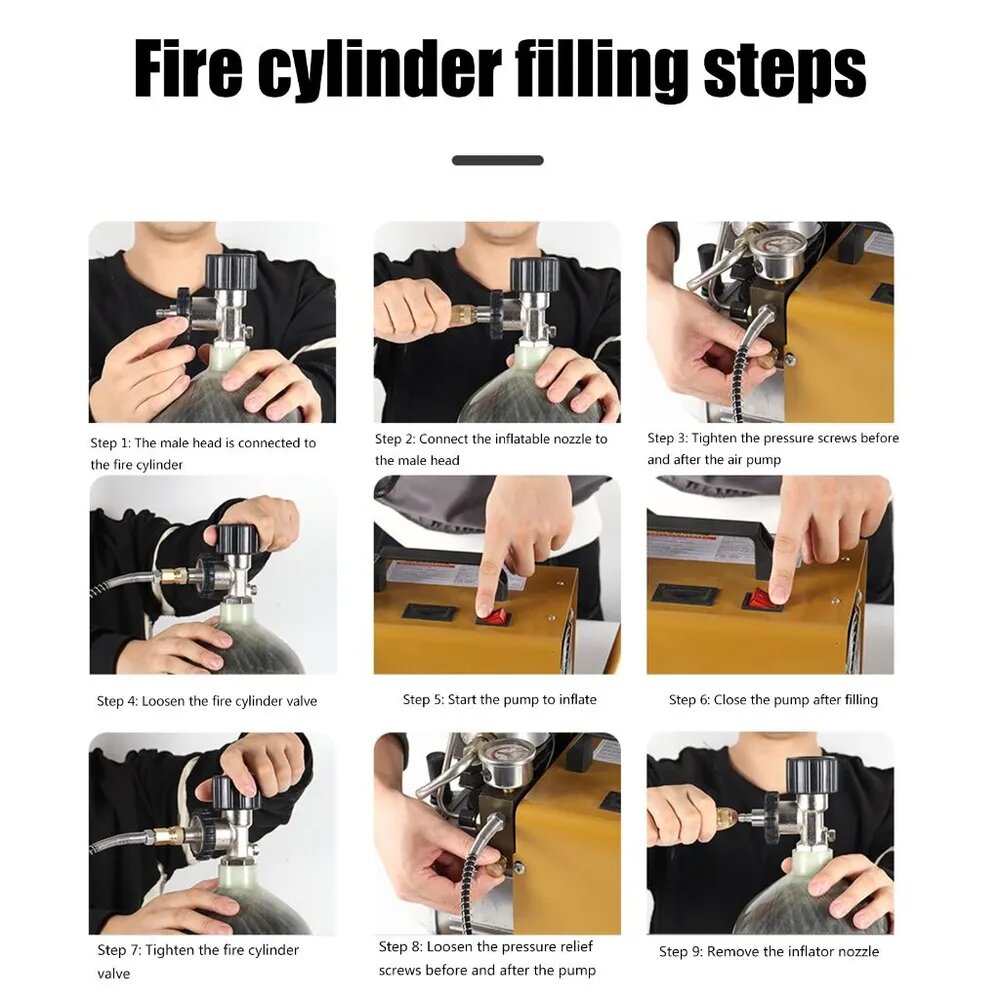 Fire cylinder filling steps

Step 1: The male head is connected to the fire cylinder

Step 2: Connect the inflatable nozzle to the male head

Step 3: Tighten the pressure screws before and after the air pump

Step 4: Loosen the fire cylinder valve

Step 5: Start the pump to inflate

Step 6: Close the pump after filling

Step 7: Tighten the fire cylinder valve

Step 8: Loosen the pressure relief screws before and after the pump

Step 9: Remove the inflator nozzle