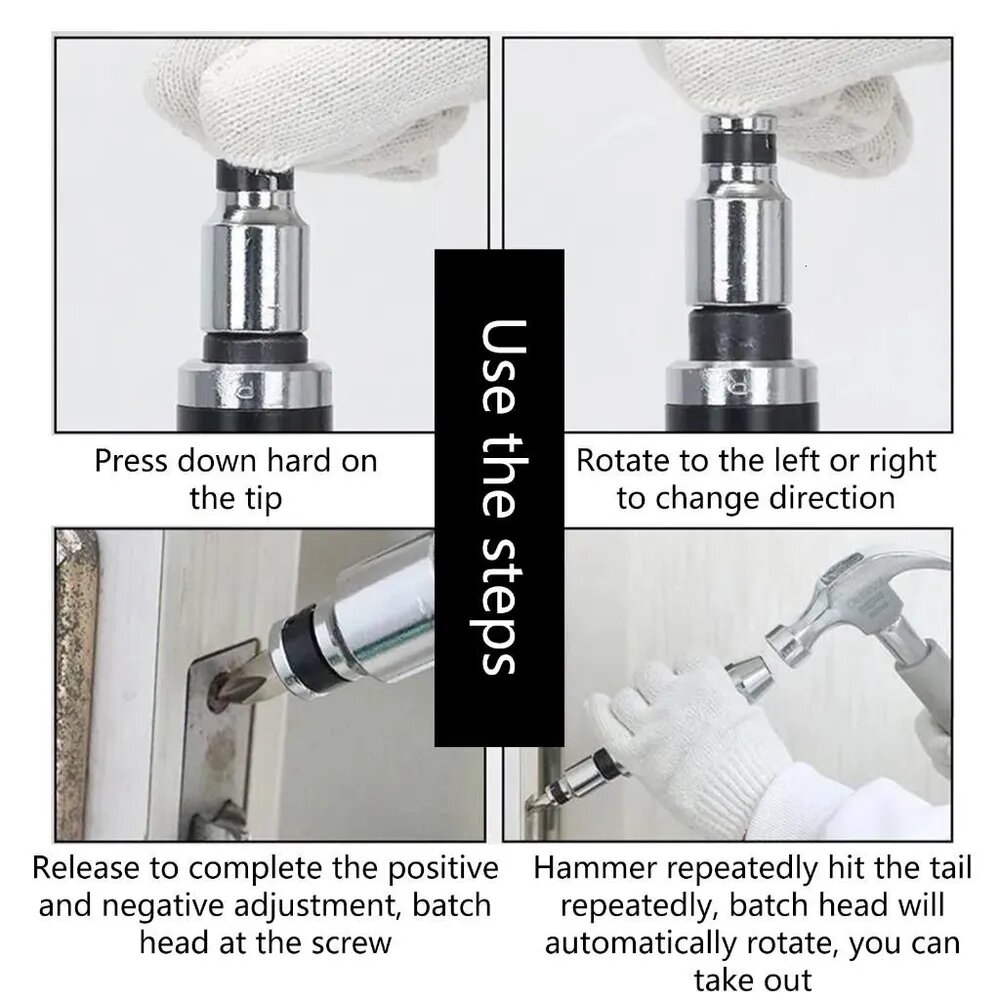 Use the steps

Press down hard on the tip

Rotate to the left or right to change direction

Release to complete the positive and negative adjustment, batch head at the screw

Hammer repeatedly hit the tail repeatedly, batch head will automatically rotate, you can take out