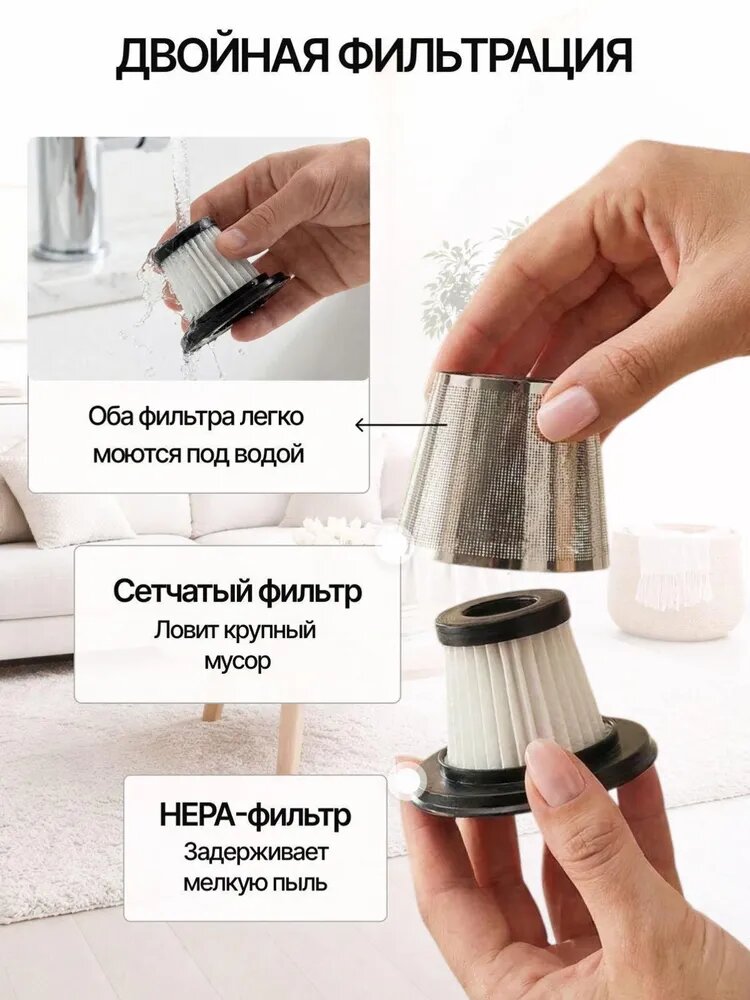 ДВОЙНАЯ ФИЛЬТРАЦИЯ

Оба фильтра легко моются под водой

Сетчатый фильтр
Ловит крупный мусор

HEPA-фильтр
Задерживает мелкую пыль