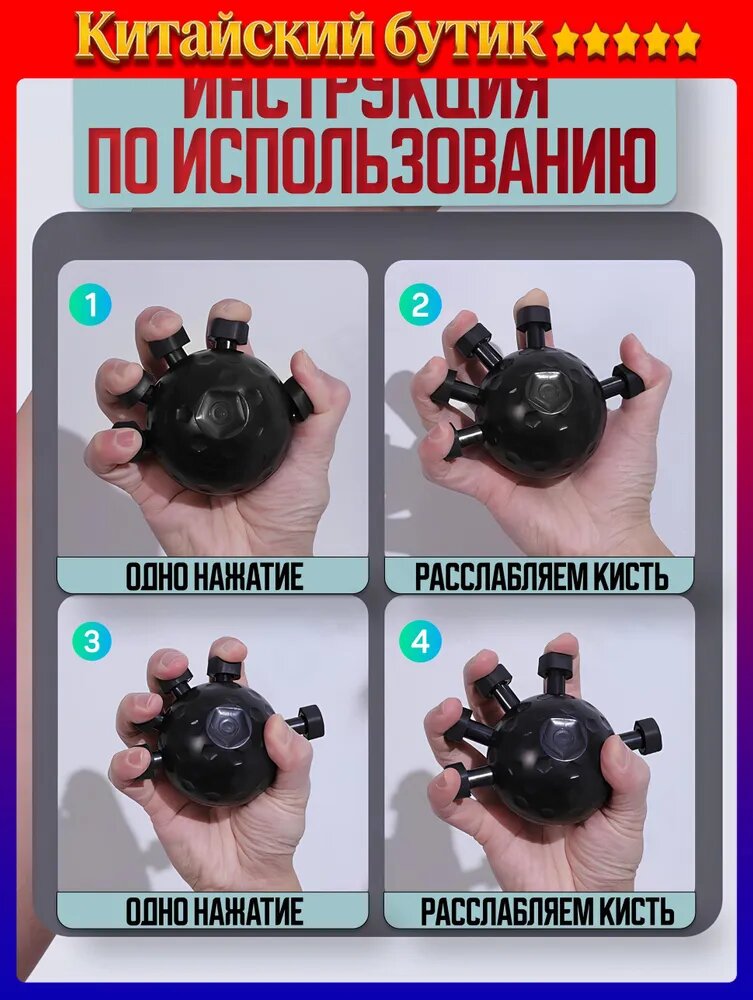 Китайский бутик

ИНСТРУКЦИЯ
ПО ИСПОЛЬЗОВАНИЮ

1

ОДНО НАЖАТИЕ

2

РАССЛАБЛЯЕМ КИСТЬ

3

ОДНО НАЖАТИЕ

4

РАССЛАБЛЯЕМ КИСТЬ