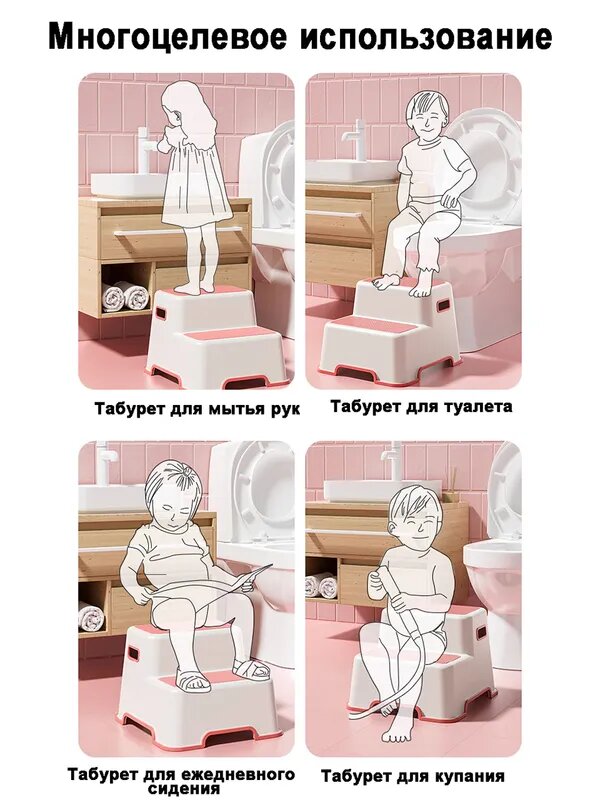 Многоцелевое использование

Табурет для мытья рук

Табурет для туалета

Табурет для ежедневного сидения

Табурет для купания