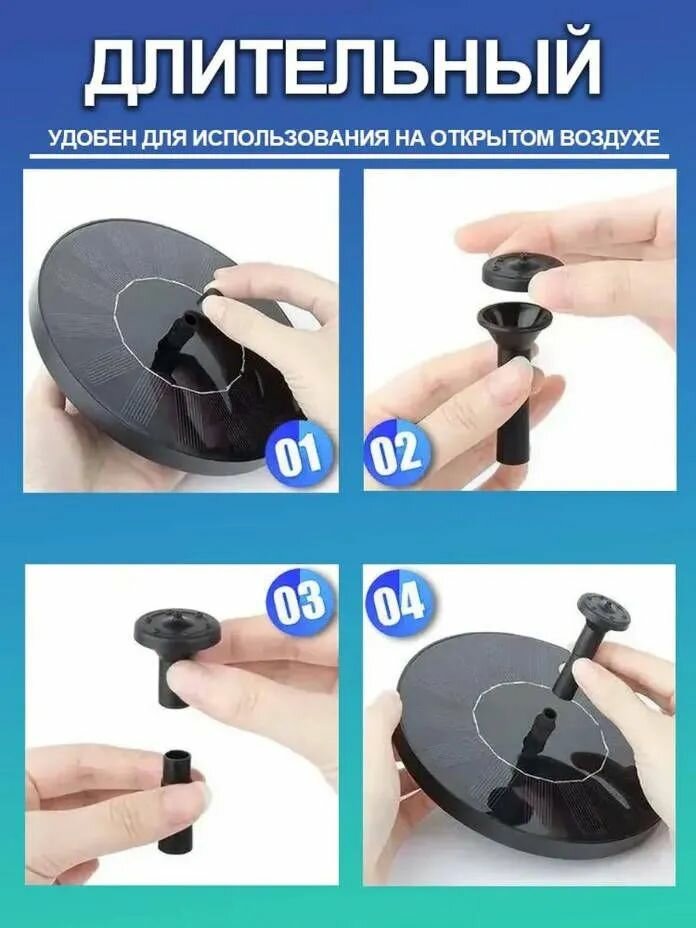 ДЛИТЕЛЬНЫЙ

УДОБЕН ДЛЯ ИСПОЛЬЗОВАНИЯ НА ОТКРЫТОМ ВОЗДУХЕ

01

02

03

04