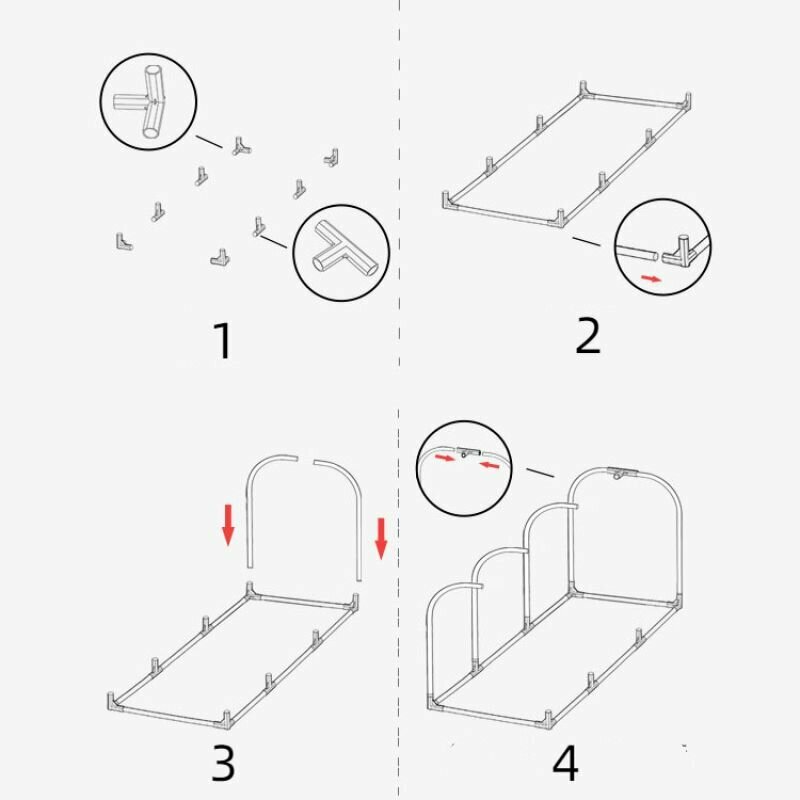 1

2

3

4