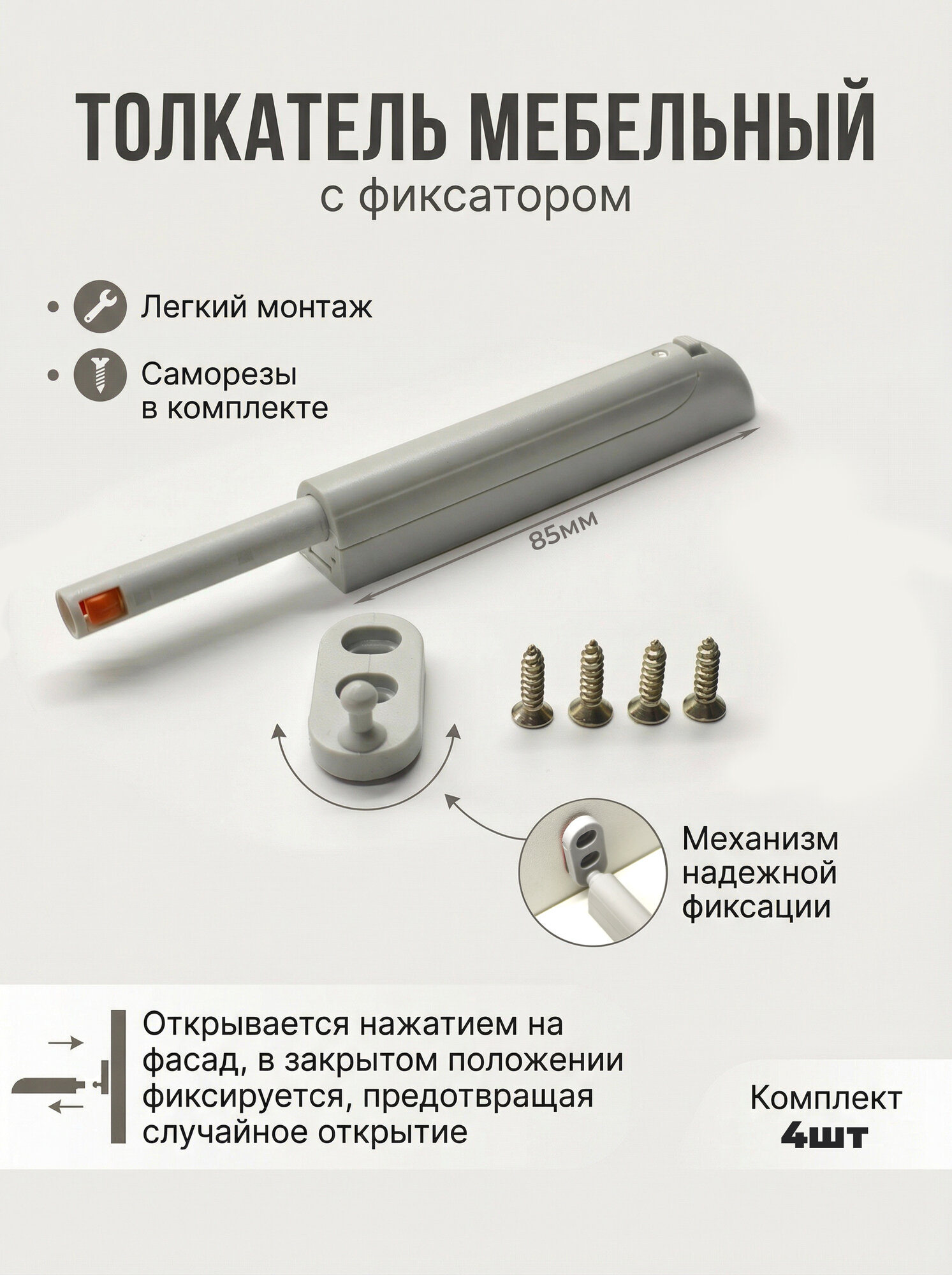 ТОЛКАТЕЛЬ МЕБЕЛЬНЫЙ
с фиксатором

• Легкий монтаж

• Саморезы в комплекте

85мм

Механизм надежной фиксации

Открывается нажатием на фасад, в закрытом положении фиксируется, предотвращая случайное открытие

Комплект
4шт